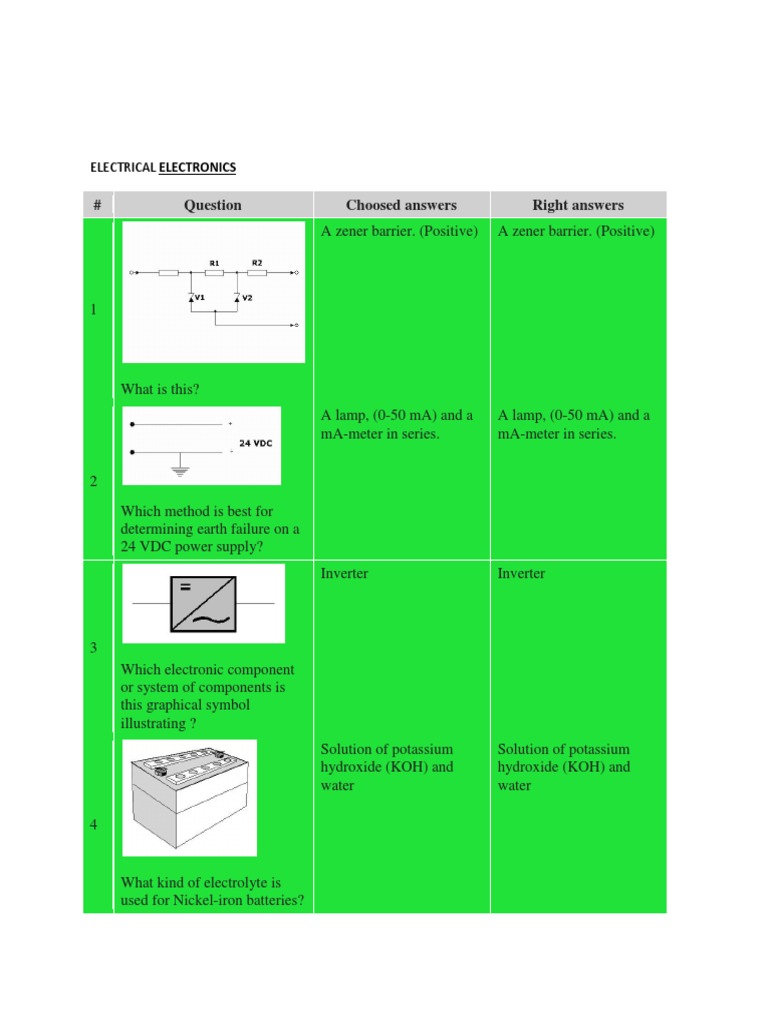 ELECTRICAL ELECTRONICS

| # | Question | Choosed answers | Right answers |
|---|---|---|---|
| 1 | R1 R2 V1 V2 What is this? | A zener barrier. (Positive) | A zener barrier. (Positive) |
| 2 | + 24 VDC - Which method is best for determining earth failure on a 24 VDC power supply? | A lamp, (0-50 mA) and a mA-meter in series. | A lamp, (0-50 mA) and a mA-meter in series. |
| 3 | = ~ Which electronic component or system of components is this graphical symbol illustrating ? | Inverter | Inverter |
| 4 | What kind of electrolyte is used for Nickel-iron batteries? | Solution of potassium hydroxide (KOH) and water | Solution of potassium hydroxide (KOH) and water |