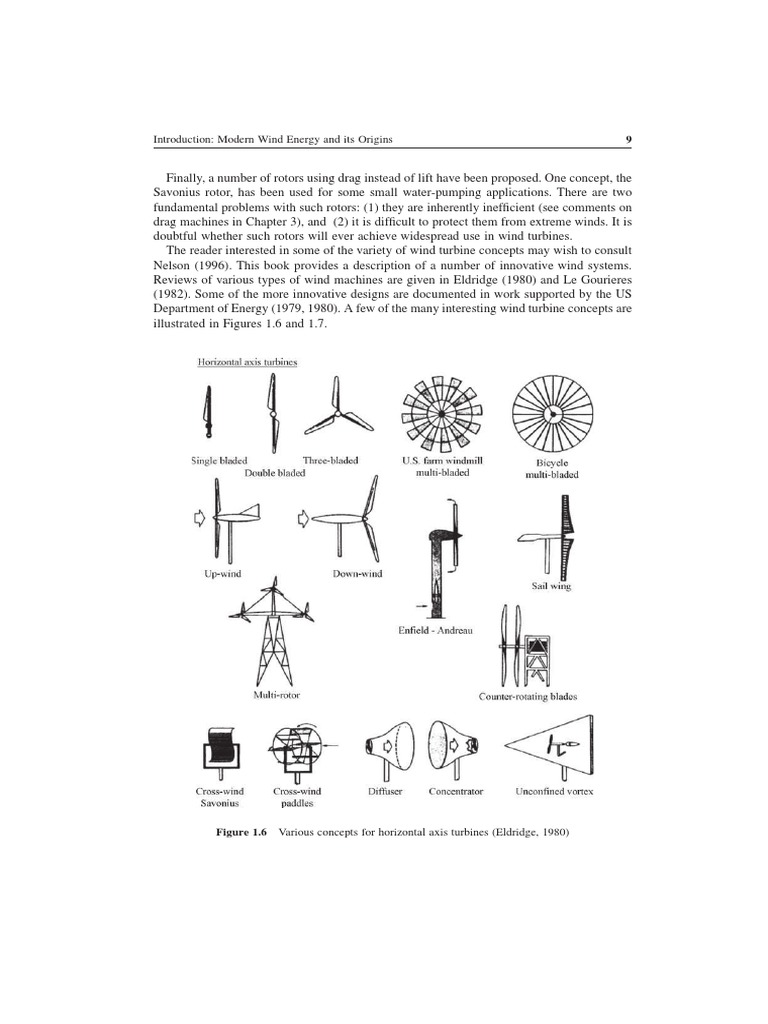 Introduction: Modern Wind Energy and its Origins 9

Finally, a number of rotors using drag instead of lift have been proposed. One concept, the Savonius rotor, has been used for some small water-pumping applications. There are two fundamental problems with such rotors: (1) they are inherently inefficient (see comments on drag machines in Chapter 3), and (2) it is difficult to protect them from extreme winds. It is doubtful whether such rotors will ever achieve widespread use in wind turbines.

The reader interested in some of the variety of wind turbine concepts may wish to consult Nelson (1996). This book provides a description of a number of innovative wind systems. Reviews of various types of wind machines are given in Eldridge (1980) and Le Gourieres (1982). Some of the more innovative designs are documented in work supported by the US Department of Energy (1979, 1980). A few of the many interesting wind turbine concepts are illustrated in Figures 1.6 and 1.7.

Horizontal axis turbines

Single bladed

Double bladed

Three-bladed

U.S. farm windmill multi-bladed

Bicycle multi-bladed

Up-wind

Down-wind

Enfield - Andreau

Sail wing

Multi-rotor

Counter-rotating blades

Cross-wind Savonius

Cross-wind paddles

Diffuser

Concentrator

Unconfined vortex

Figure 1.6 Various concepts for horizontal axis turbines (Eldridge, 1980)