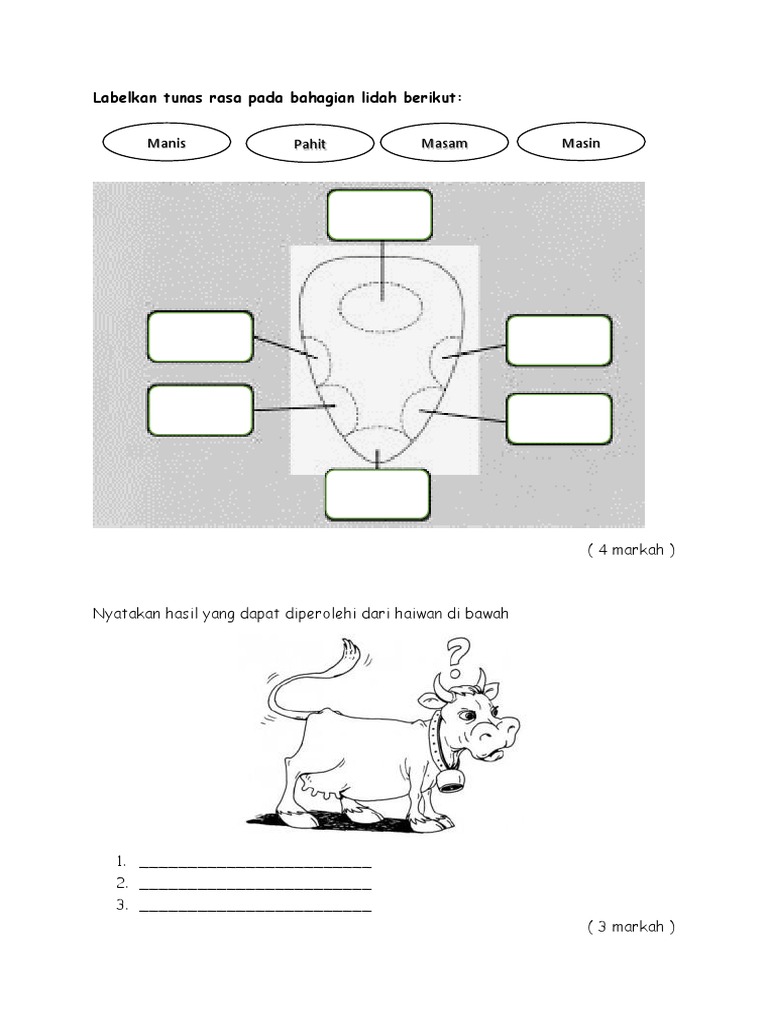 Labelkan tunas rasa pada bahagian lidah berikut:

Manis

Pahit

Masam

Masin

( 4 markah )

Nyatakan hasil yang dapat diperolehi dari haiwan di bawah

?

1. ____________________________
2. ____________________________
3. ____________________________

( 3 markah )