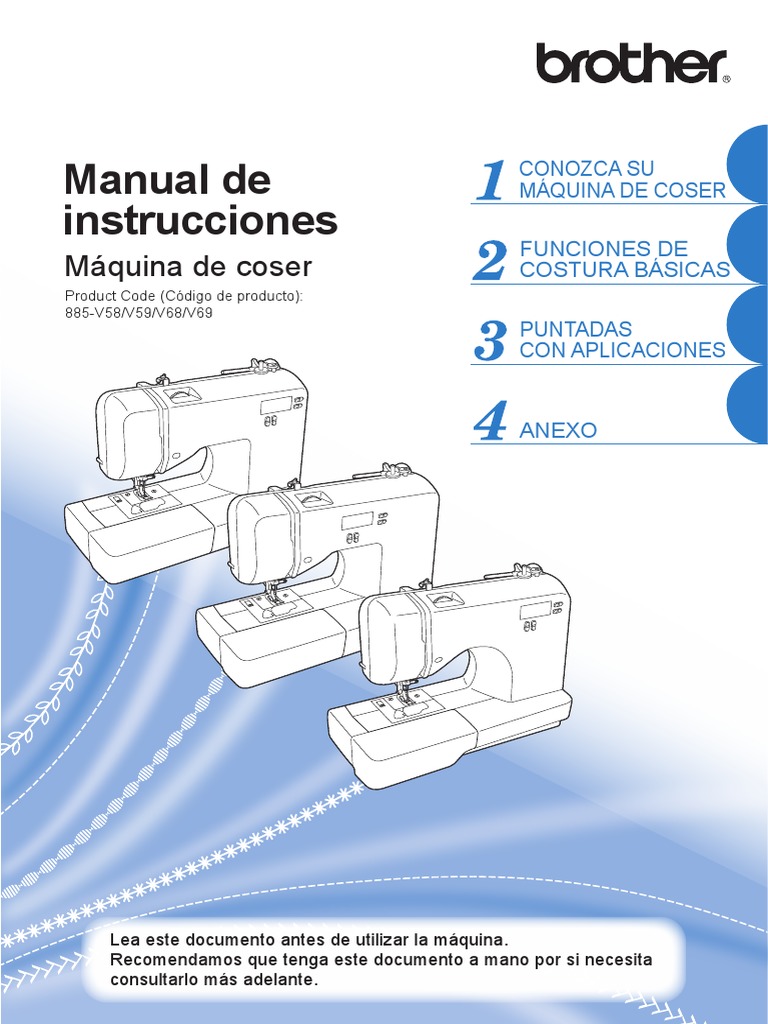 brother®

Manual de instrucciones

Máquina de coser

Product Code (Código de producto): 885-V58/V59/V68/V69

1 CONOZCA SU MÁQUINA DE COSER

2 FUNCIONES DE COSTURA BÁSICAS

3 PUNTADAS CON APLICACIONES

4 ANEXO

Lea este documento antes de utilizar la máquina.
Recomendamos que tenga este documento a mano por si necesita consultarlo más adelante.