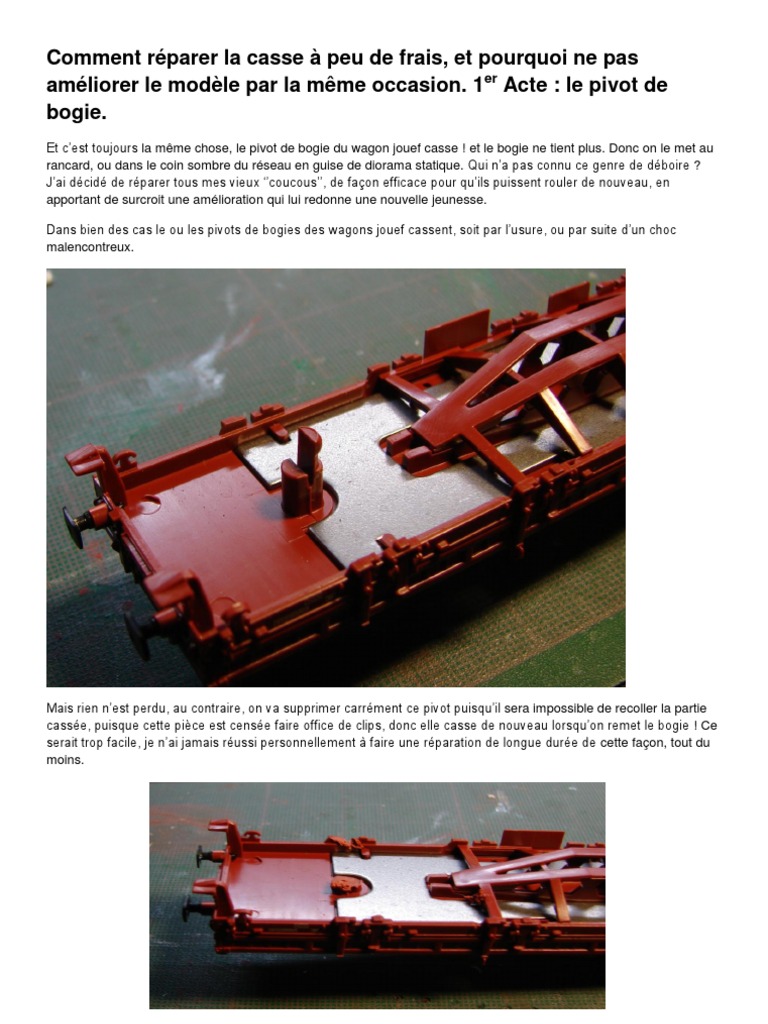 Comment réparer la casse à peu de frais, et pourquoi ne pas améliorer le modèle par la même occasion. 1$^{er}$ Acte : le pivot de bogie.

Et c'est toujours la même chose, le pivot de bogie du wagon jouef casse ! et le bogie ne tient plus. Donc on le met au rancard, ou dans le coin sombre du réseau en guise de diorama statique. Qui n'a pas connu ce genre de déboire ? J'ai décidé de réparer tous mes vieux "coucous", de façon efficace pour qu'ils puissent rouler de nouveau, en apportant de surcroît une amélioration qui lui redonne une nouvelle jeunesse.

Dans bien des cas le ou les pivots de bogies des wagons jouef cassent, soit par l'usure, ou par suite d'un choc malencontreux.

Mais rien n'est perdu, au contraire, on va supprimer carrément ce pivot puisqu'il sera impossible de recoller la partie cassée, puisque cette pièce est censée faire office de clips, donc elle casse de nouveau lorsqu'on remet le bogie ! Ce serait trop facile, je n'ai jamais réussi personnellement à faire une réparation de longue durée de cette façon, tout du moins.