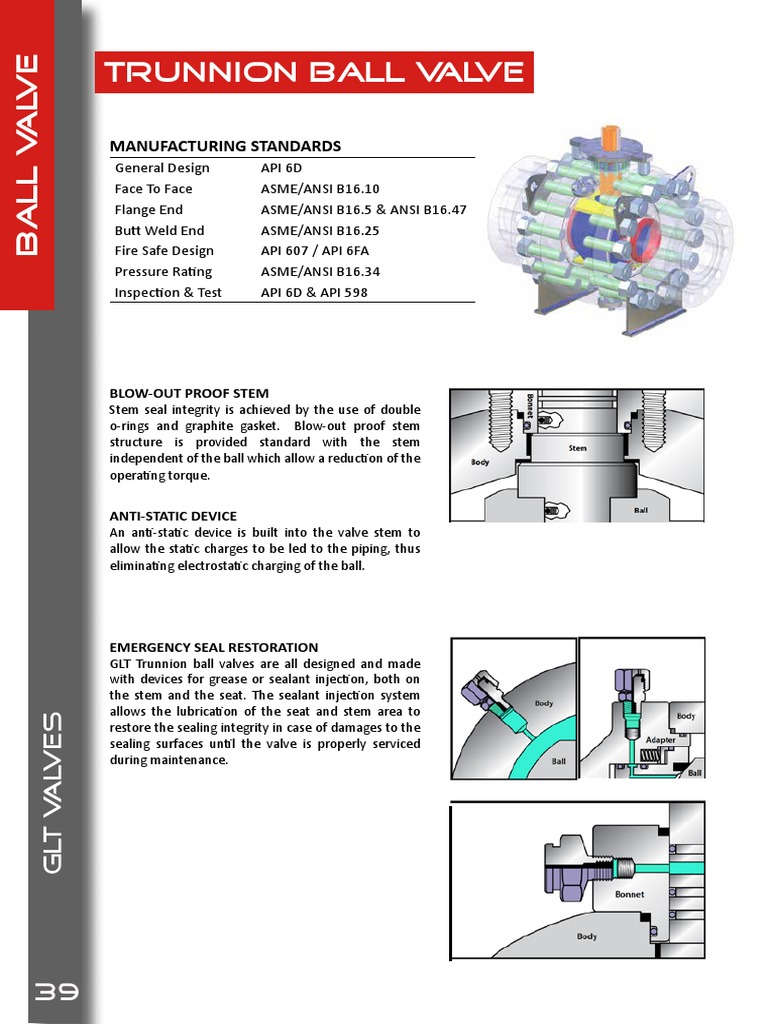 BALL VALVE

TRUNNION BALL VALVE

MANUFACTURING STANDARDS

| General Design | API 6D |
|---|---|
| Face To Face | ASME/ANSI B16.10 |
| Flange End | ASME/ANSI B16.5 & ANSI B16.47 |
| Butt Weld End | ASME/ANSI B16.25 |
| Fire Safe Design | API 607 / API 6FA |
| Pressure Rating | ASME/ANSI B16.34 |
| Inspection & Test | API 6D & API 598 |

BLOW-OUT PROOF STEM
Stem seal integrity is achieved by the use of double o-rings and graphite gasket. Blow-out proof stem structure is provided standard with the stem independent of the ball which allow a reduction of the operating torque.

Bonnet
Stem
Body
Ball

ANTI-STATIC DEVICE
An anti-static device is built into the valve stem to allow the static charges to be led to the piping, thus eliminating electrostatic charging of the ball.

EMERGENCY SEAL RESTORATION
GLT Trunnion ball valves are all designed and made with devices for grease or sealant injection, both on the stem and the seat. The sealant injection system allows the lubrication of the seat and stem area to restore the sealing integrity in case of damages to the sealing surfaces until the valve is properly serviced during maintenance.

Body
Ball
Body
Adapter
Ball

Bonnet
Body

GLT VALVES

39