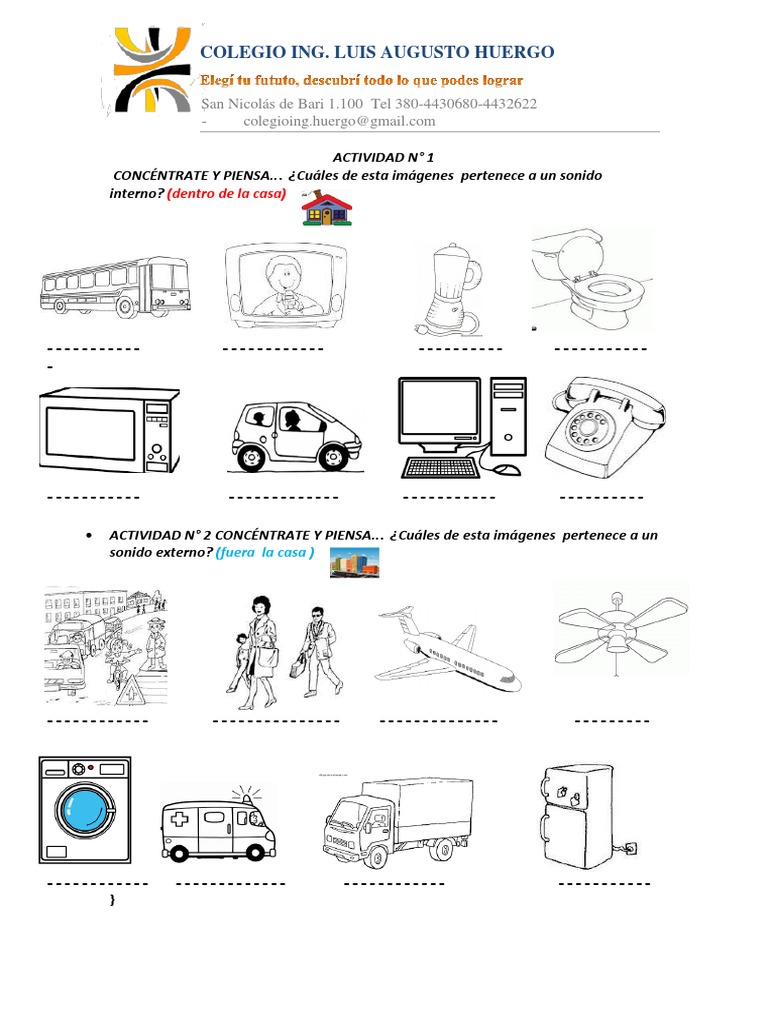 COLEGIO ING. LUIS AUGUSTO HUERGO
Elegí tu fututo, descubrí todo lo que podes lograr
San Nicolás de Bari 1.100 Tel 380-4430680-4432622 - colegioing.huergo@gmail.com

ACTIVIDAD N° 1
CONCÉNTRATE Y PIENSA… ¿Cuáles de esta imágenes pertenece a un sonido interno? (dentro de la casa)

----------- ------------ ---------- ----------- -

----------- ------------- ----------- ----------

• ACTIVIDAD N° 2 CONCÉNTRATE Y PIENSA… ¿Cuáles de esta imágenes pertenece a un sonido externo? (fuera la casa )

------------ --------------- -------------- ---------

------------ ------------- ------------ -----------
}