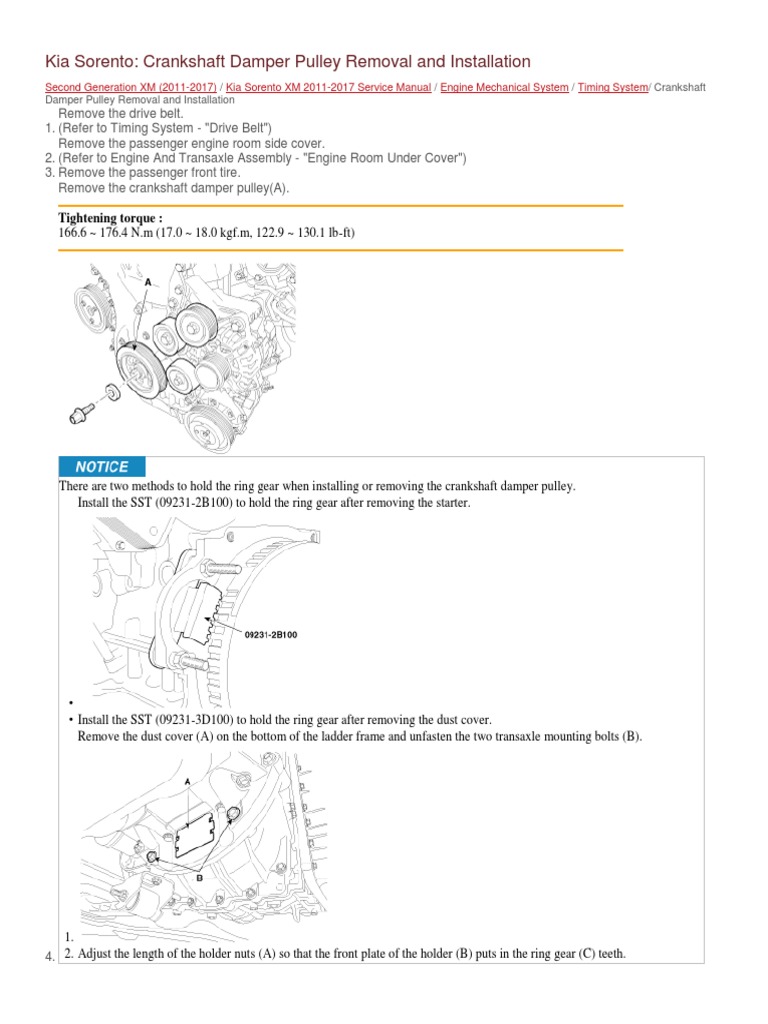 Kia Sorento: Crankshaft Damper Pulley Removal and Installation

Second Generation XM (2011-2017) / Kia Sorento XM 2011-2017 Service Manual / Engine Mechanical System / Timing System/ Crankshaft Damper Pulley Removal and Installation

Remove the drive belt.
1. (Refer to Timing System - "Drive Belt")
Remove the passenger engine room side cover.
2. (Refer to Engine And Transaxle Assembly - "Engine Room Under Cover")
3. Remove the passenger front tire.
Remove the crankshaft damper pulley(A).

Tightening torque :
166.6 ~ 176.4 N.m (17.0 ~ 18.0 kgf.m, 122.9 ~ 130.1 lb-ft)

A

NOTICE

There are two methods to hold the ring gear when installing or removing the crankshaft damper pulley.
Install the SST (09231-2B100) to hold the ring gear after removing the starter.

09231-2B100

•
• Install the SST (09231-3D100) to hold the ring gear after removing the dust cover.
Remove the dust cover (A) on the bottom of the ladder frame and unfasten the two transaxle mounting bolts (B).

A

B

1.
4. 2. Adjust the length of the holder nuts (A) so that the front plate of the holder (B) puts in the ring gear (C) teeth.