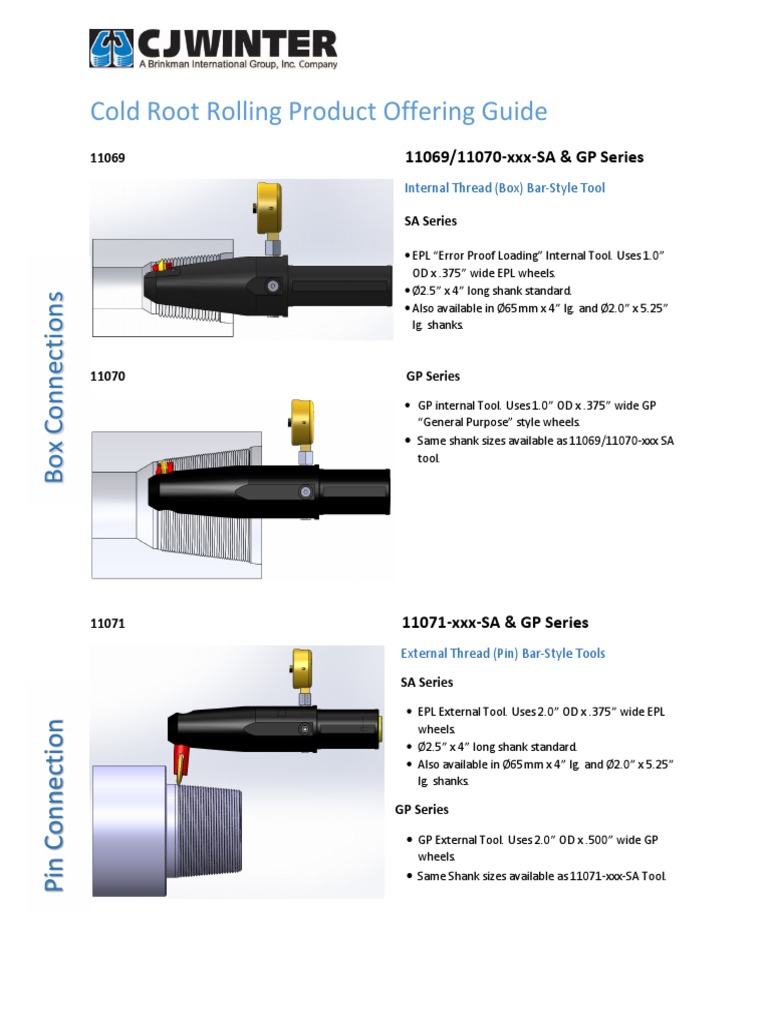 CJWINTER
A Brinkman International Group, Inc. Company

Cold Root Rolling Product Offering Guide

Box Connections

11069

11069/11070-xxx-SA & GP Series

Internal Thread (Box) Bar-Style Tool

SA Series

• EPL "Error Proof Loading" Internal Tool. Uses 1.0" OD x .375" wide EPL wheels.
• Ø2.5" x 4" long shank standard.
• Also available in Ø65mm x 4" lg. and Ø2.0" x 5.25" lg. shanks.

11070

GP Series

• GP internal Tool. Uses 1.0" OD x .375" wide GP "General Purpose" style wheels.
• Same shank sizes available as 11069/11070-xxx SA tool.

Pin Connection

11071

11071-xxx-SA & GP Series

External Thread (Pin) Bar-Style Tools

SA Series

• EPL External Tool. Uses 2.0" OD x .375" wide EPL wheels.
• Ø2.5" x 4" long shank standard.
• Also available in Ø65mm x 4" lg. and Ø2.0" x 5.25" lg. shanks.

GP Series

• GP External Tool. Uses 2.0" OD x .500" wide GP wheels.
• Same Shank sizes available as 11071-xxx-SA Tool.