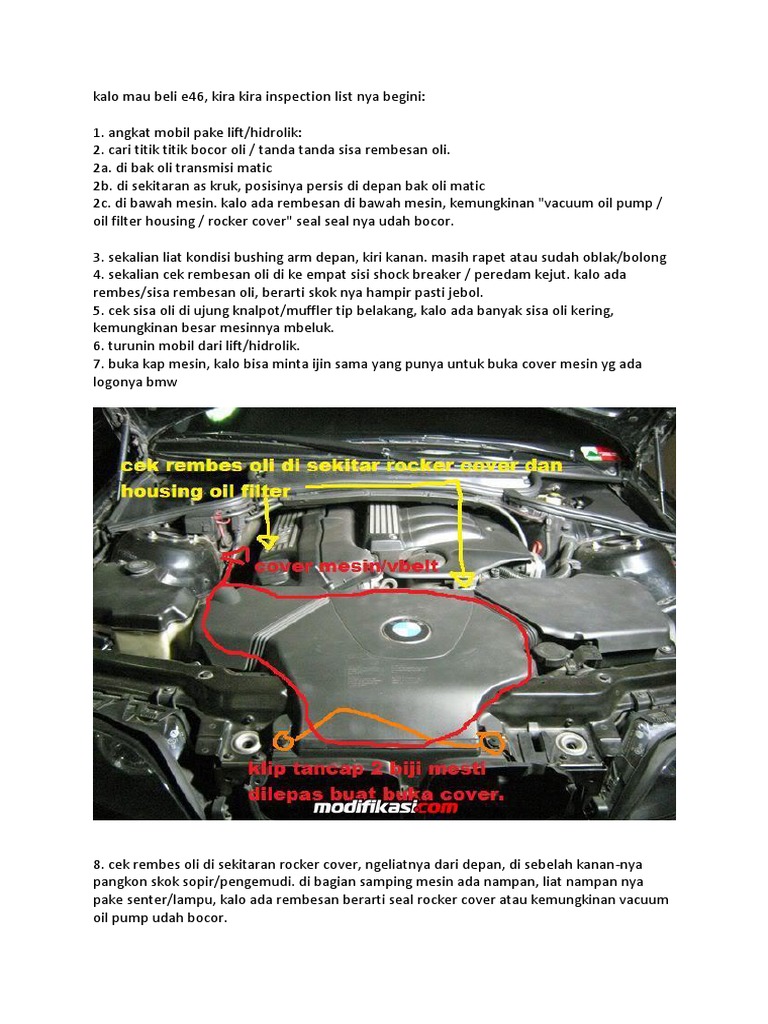 kalo mau beli e46, kira kira inspection list nya begini:

1. angkat mobil pake lift/hidrolik:
2. cari titik titik bocor oli / tanda tanda sisa rembesan oli.
2a. di bak oli transmisi matic
2b. di sekitaran as kruk, posisinya persis di depan bak oli matic
2c. di bawah mesin. kalo ada rembesan di bawah mesin, kemungkinan "vacuum oil pump / oil filter housing / rocker cover" seal seal nya udah bocor.

3. sekalian liat kondisi bushing arm depan, kiri kanan. masih rapet atau sudah oblak/bolong
4. sekalian cek rembesan oli di ke empat sisi shock breaker / peredam kejut. kalo ada rembes/sisa rembesan oli, berarti skok nya hampir pasti jebol.
5. cek sisa oli di ujung knalpot/muffler tip belakang, kalo ada banyak sisa oli kering, kemungkinan besar mesinnya mbeluk.
6. turunin mobil dari lift/hidrolik.
7. buka kap mesin, kalo bisa minta ijin sama yang punya untuk buka cover mesin yg ada logonya bmw

cek rembes oli di sekitar rocker cover dan housing oil filter

cover mesin/vbelt

klip tancap 2 biji mesti dilepas buat buka cover.

modifikasi.com

8. cek rembes oli di sekitaran rocker cover, ngeliatnya dari depan, di sebelah kanan-nya pangkon skok sopir/pengemudi. di bagian samping mesin ada nampan, liat nampan nya pake senter/lampu, kalo ada rembesan berarti seal rocker cover atau kemungkinan vacuum oil pump udah bocor.