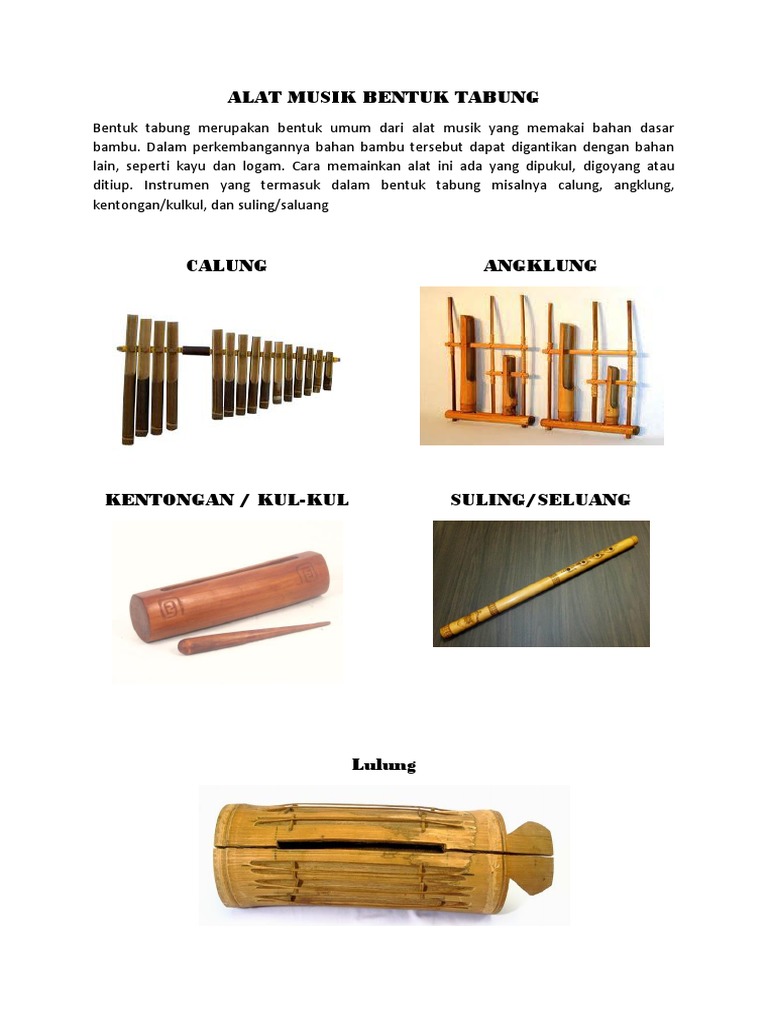 ALAT MUSIK BENTUK TABUNG

Bentuk tabung merupakan bentuk umum dari alat musik yang memakai bahan dasar bambu. Dalam perkembangannya bahan bambu tersebut dapat digantikan dengan bahan lain, seperti kayu dan logam. Cara memainkan alat ini ada yang dipukul, digoyang atau ditiup. Instrumen yang termasuk dalam bentuk tabung misalnya calung, angklung, kentongan/kulkul, dan suling/saluang

CALUNG

ANGKLUNG

KENTONGAN / KUL-KUL

SULING/SELUANG

Lulung