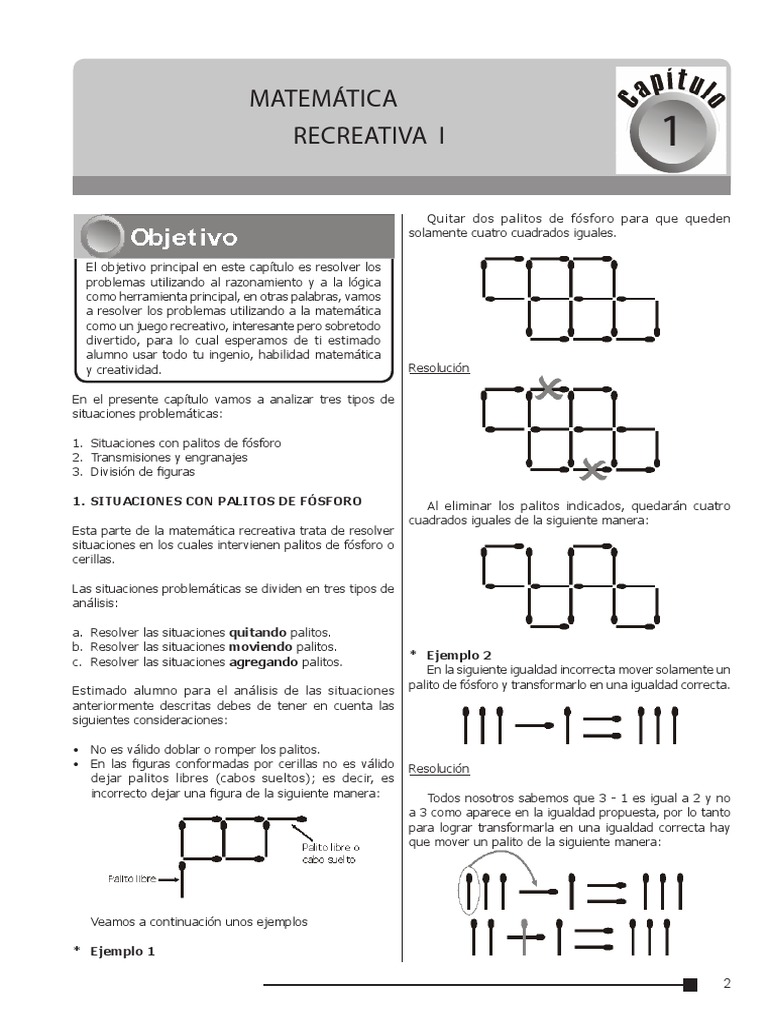 MATEMÁTICA
RECREATIVA I

Capítulo
1

Objetivo

El objetivo principal en este capítulo es resolver los problemas utilizando al razonamiento y a la lógica como herramienta principal, en otras palabras, vamos a resolver los problemas utilizando a la matemática como un juego recreativo, interesante pero sobretodo divertido, para lo cual esperamos de ti estimado alumno usar todo tu ingenio, habilidad matemática y creatividad.

En el presente capítulo vamos a analizar tres tipos de situaciones problemáticas:

1. Situaciones con palitos de fósforo
2. Transmisiones y engranajes
3. División de figuras

1. SITUACIONES CON PALITOS DE FÓSFORO

Esta parte de la matemática recreativa trata de resolver situaciones en los cuales intervienen palitos de fósforo o cerillas.

Las situaciones problemáticas se dividen en tres tipos de análisis:

a. Resolver las situaciones quitando palitos.
b. Resolver las situaciones moviendo palitos.
c. Resolver las situaciones agregando palitos.

Estimado alumno para el análisis de las situaciones anteriormente descritas debes de tener en cuenta las siguientes consideraciones:

• No es válido doblar o romper los palitos.
• En las figuras conformadas por cerillas no es válido dejar palitos libres (cabos sueltos); es decir, es incorrecto dejar una figura de la siguiente manera:

Palito libre o cabo suelto

Palito libre

Veamos a continuación unos ejemplos

* Ejemplo 1

Quitar dos palitos de fósforo para que queden solamente cuatro cuadrados iguales.

Resolución

Al eliminar los palitos indicados, quedarán cuatro cuadrados iguales de la siguiente manera:

* Ejemplo 2
En la siguiente igualdad incorrecta mover solamente un palito de fósforo y transformarlo en una igualdad correcta.

Resolución

Todos nosotros sabemos que 3 - 1 es igual a 2 y no a 3 como aparece en la igualdad propuesta, por lo tanto para lograr transformarla en una igualdad correcta hay que mover un palito de la siguiente manera:

2