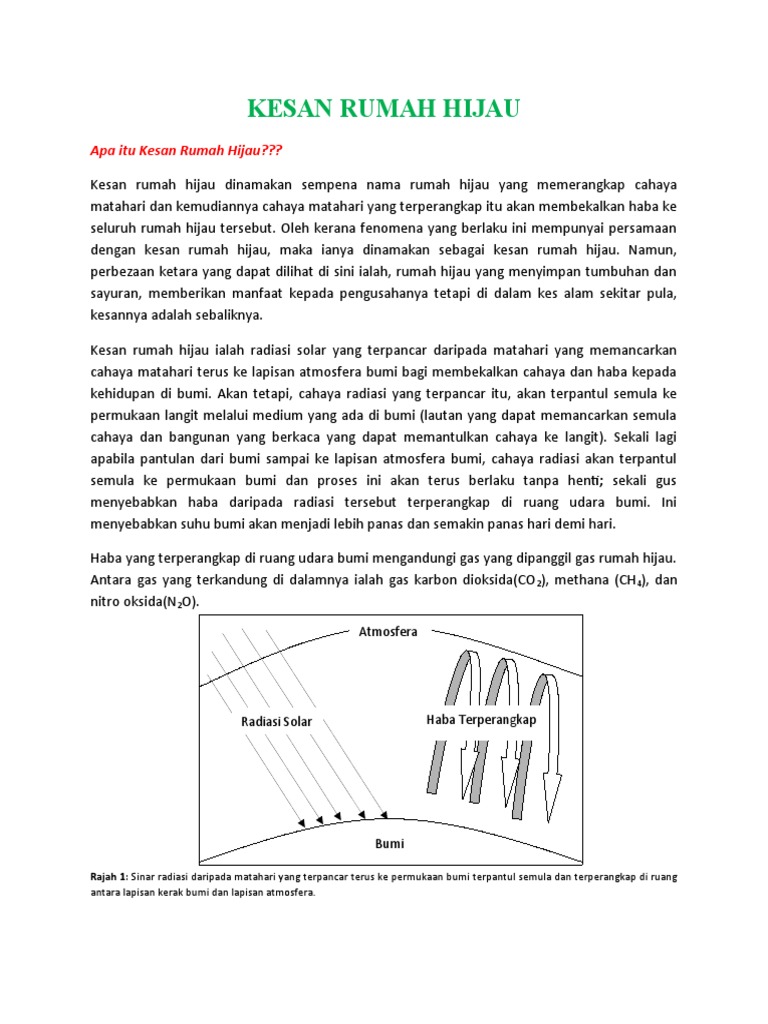 KESAN RUMAH HIJAU

Apa itu Kesan Rumah Hijau???

Kesan rumah hijau dinamakan sempena nama rumah hijau yang memerangkap cahaya matahari dan kemudiannya cahaya matahari yang terperangkap itu akan membekalkan haba ke seluruh rumah hijau tersebut. Oleh kerana fenomena yang berlaku ini mempunyai persamaan dengan kesan rumah hijau, maka ianya dinamakan sebagai kesan rumah hijau. Namun, perbezaan ketara yang dapat dilihat di sini ialah, rumah hijau yang menyimpan tumbuhan dan sayuran, memberikan manfaat kepada pengusahanya tetapi di dalam kes alam sekitar pula, kesannya adalah sebaliknya.

Kesan rumah hijau ialah radiasi solar yang terpancar daripada matahari yang memancarkan cahaya matahari terus ke lapisan atmosfera bumi bagi membekalkan cahaya dan haba kepada kehidupan di bumi. Akan tetapi, cahaya radiasi yang terpancar itu, akan terpantul semula ke permukaan langit melalui medium yang ada di bumi (lautan yang dapat memancarkan semula cahaya dan bangunan yang berkaca yang dapat memantulkan cahaya ke langit). Sekali lagi apabila pantulan dari bumi sampai ke lapisan atmosfera bumi, cahaya radiasi akan terpantul semula ke permukaan bumi dan proses ini akan terus berlaku tanpa henti; sekali gus menyebabkan haba daripada radiasi tersebut terperangkap di ruang udara bumi. Ini menyebabkan suhu bumi akan menjadi lebih panas dan semakin panas hari demi hari.

Haba yang terperangkap di ruang udara bumi mengandungi gas yang dipanggil gas rumah hijau. Antara gas yang terkandung di dalamnya ialah gas karbon dioksida($CO_2$), methana ($CH_4$), dan nitro oksida($N_2O$).

Atmosfera

Radiasi Solar

Haba Terperangkap

Bumi

Rajah 1: Sinar radiasi daripada matahari yang terpancar terus ke permukaan bumi terpantul semula dan terperangkap di ruang antara lapisan kerak bumi dan lapisan atmosfera.