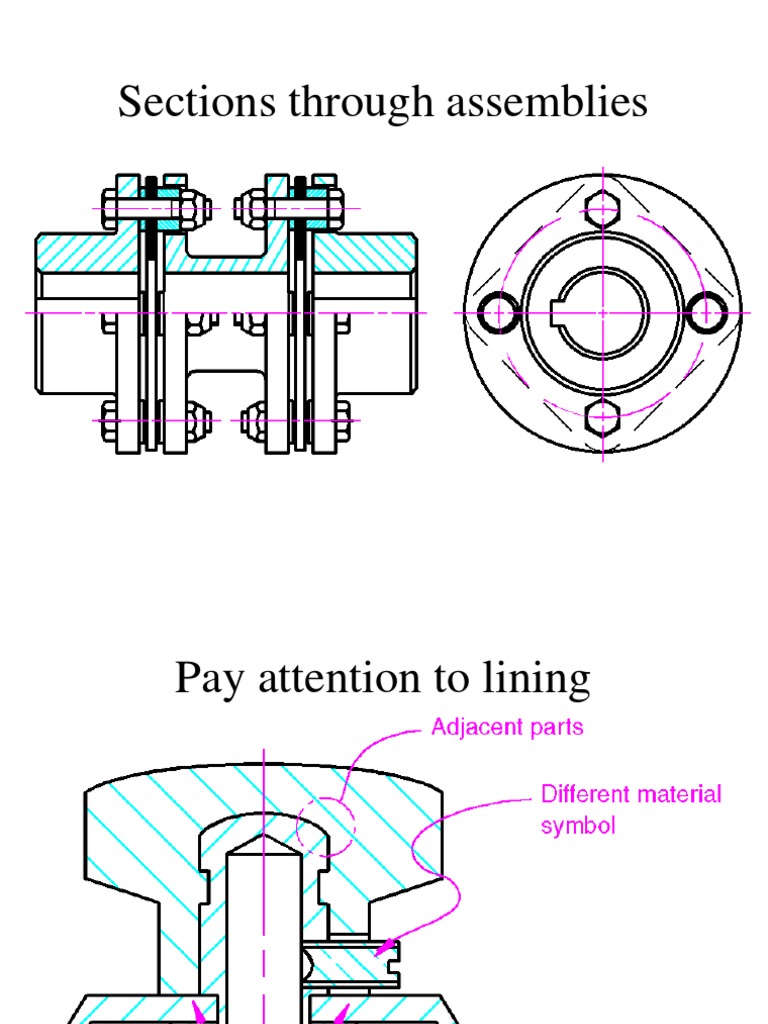 Sections through assemblies

Pay attention to lining

Adjacent parts

Different material symbol