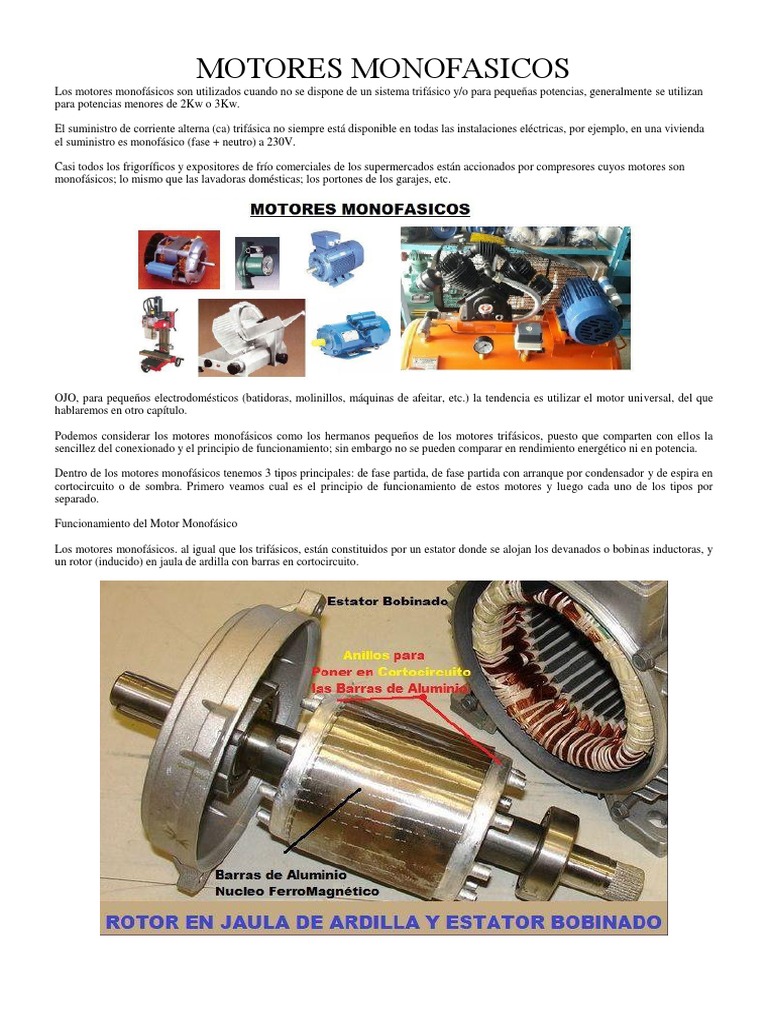 MOTORES MONOFASICOS

Los motores monofásicos son utilizados cuando no se dispone de un sistema trifásico y/o para pequeñas potencias, generalmente se utilizan para potencias menores de 2Kw o 3Kw.

El suministro de corriente alterna (ca) trifásica no siempre está disponible en todas las instalaciones eléctricas, por ejemplo, en una vivienda el suministro es monofásico (fase + neutro) a 230V.

Casi todos los frigoríficos y expositores de frío comerciales de los supermercados están accionados por compresores cuyos motores son monofásicos; lo mismo que las lavadoras domésticas; los portones de los garajes, etc.

MOTORES MONOFASICOS

OJO, para pequeños electrodomésticos (batidoras, molinillos, máquinas de afeitar, etc.) la tendencia es utilizar el motor universal, del que hablaremos en otro capítulo.

Podemos considerar los motores monofásicos como los hermanos pequeños de los motores trifásicos, puesto que comparten con ellos la sencillez del conexionado y el principio de funcionamiento; sin embargo no se pueden comparar en rendimiento energético ni en potencia.

Dentro de los motores monofásicos tenemos 3 tipos principales: de fase partida, de fase partida con arranque por condensador y de espira en cortocircuito o de sombra. Primero veamos cual es el principio de funcionamiento de estos motores y luego cada uno de los tipos por separado.

Funcionamiento del Motor Monofásico

Los motores monofásicos. al igual que los trifásicos, están constituidos por un estator donde se alojan los devanados o bobinas inductoras, y un rotor (inducido) en jaula de ardilla con barras en cortocircuito.

Estator Bobinado

Anillos para Poner en Cortocircuito las Barras de Aluminio

Barras de Aluminio
Nucleo FerroMagnético

ROTOR EN JAULA DE ARDILLA Y ESTATOR BOBINADO