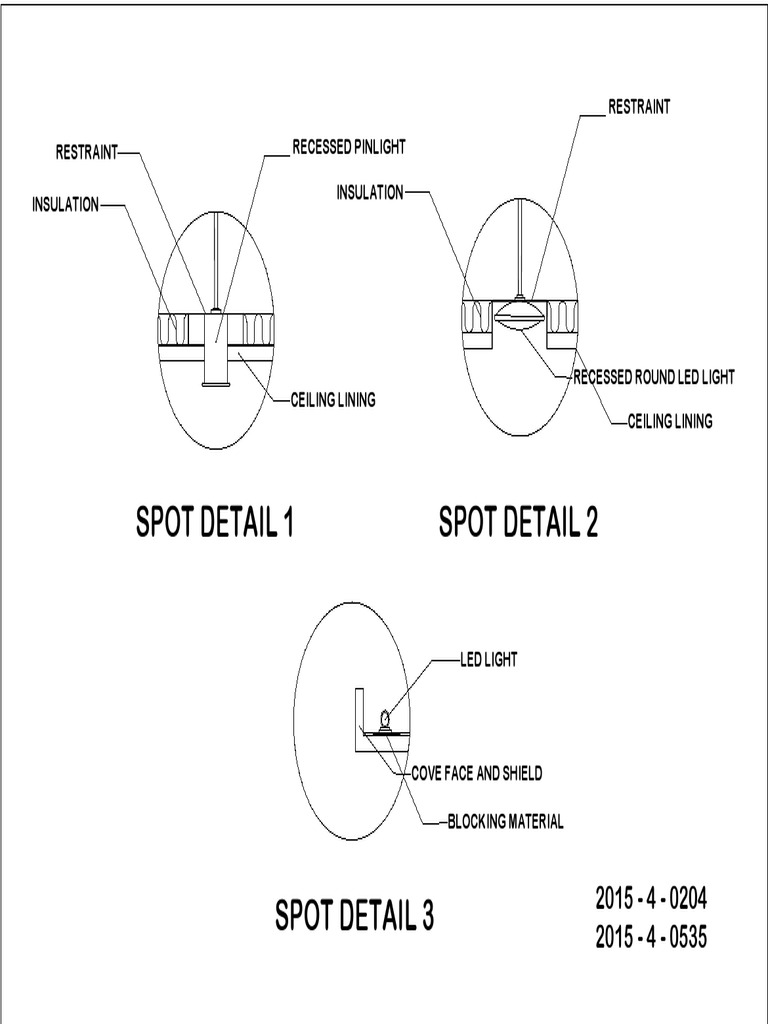 RESTRAINT
RECESSED PINLIGHT
INSULATION
CEILING LINING

SPOT DETAIL 1

RESTRAINT
INSULATION
RECESSED ROUND LED LIGHT
CEILING LINING

SPOT DETAIL 2

LED LIGHT
COVE FACE AND SHIELD
BLOCKING MATERIAL

SPOT DETAIL 3

2015 - 4 - 0204
2015 - 4 - 0535