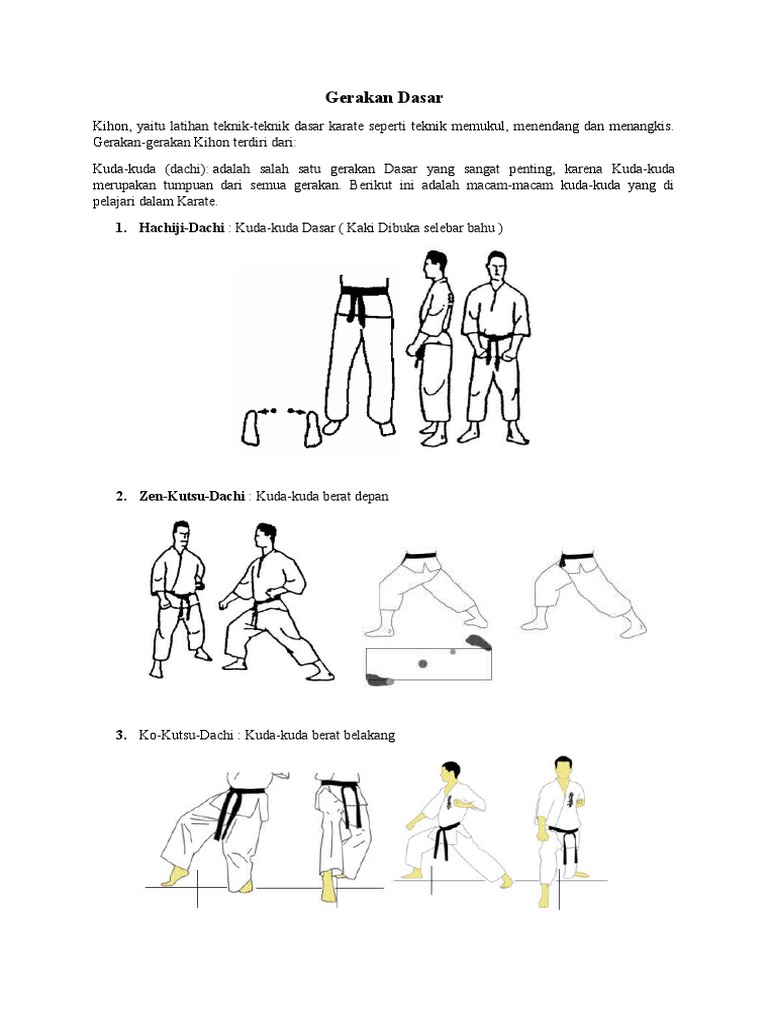 Gerakan Dasar

Kihon, yaitu latihan teknik-teknik dasar karate seperti teknik memukul, menendang dan menangkis. Gerakan-gerakan Kihon terdiri dari:

Kuda-kuda (dachi): adalah salah satu gerakan Dasar yang sangat penting, karena Kuda-kuda merupakan tumpuan dari semua gerakan. Berikut ini adalah macam-macam kuda-kuda yang di pelajari dalam Karate.

1. Hachiji-Dachi : Kuda-kuda Dasar ( Kaki Dibuka selebar bahu )

2. Zen-Kutsu-Dachi : Kuda-kuda berat depan

3. Ko-Kutsu-Dachi : Kuda-kuda berat belakang