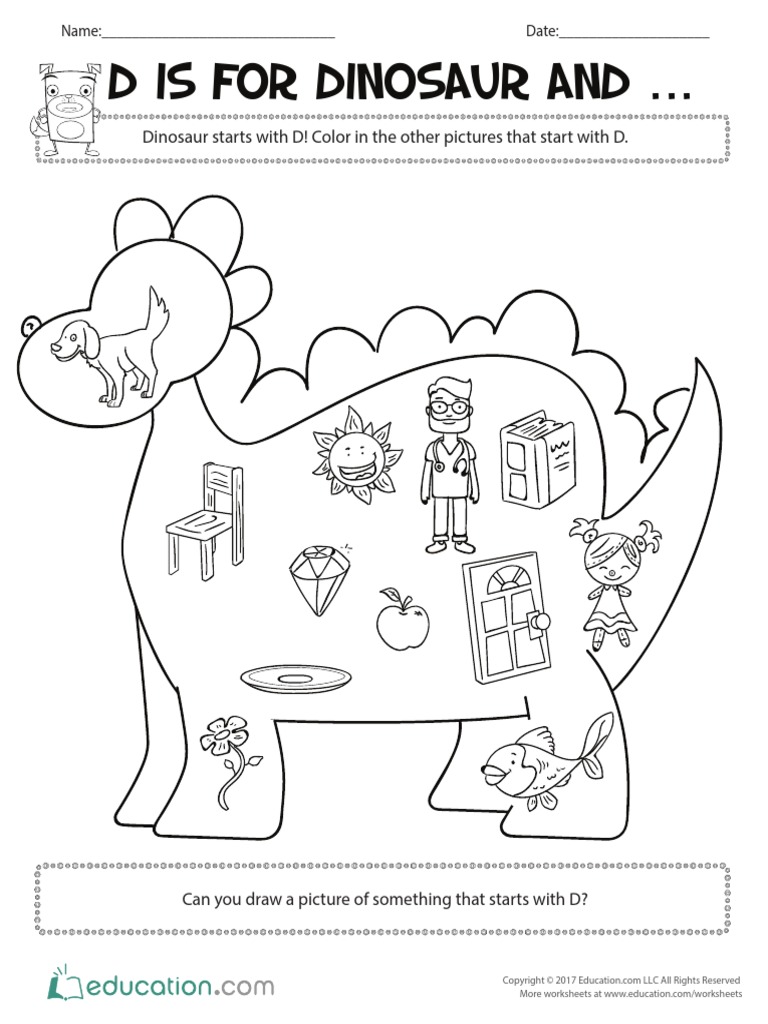 Name:______________________________ Date:____________________

D IS FOR DINOSAUR AND ...

Dinosaur starts with D! Color in the other pictures that start with D.

Can you draw a picture of something that starts with D?

education.com

Copyright © 2017 Education.com LLC All Rights Reserved
More worksheets at www.education.com/worksheets