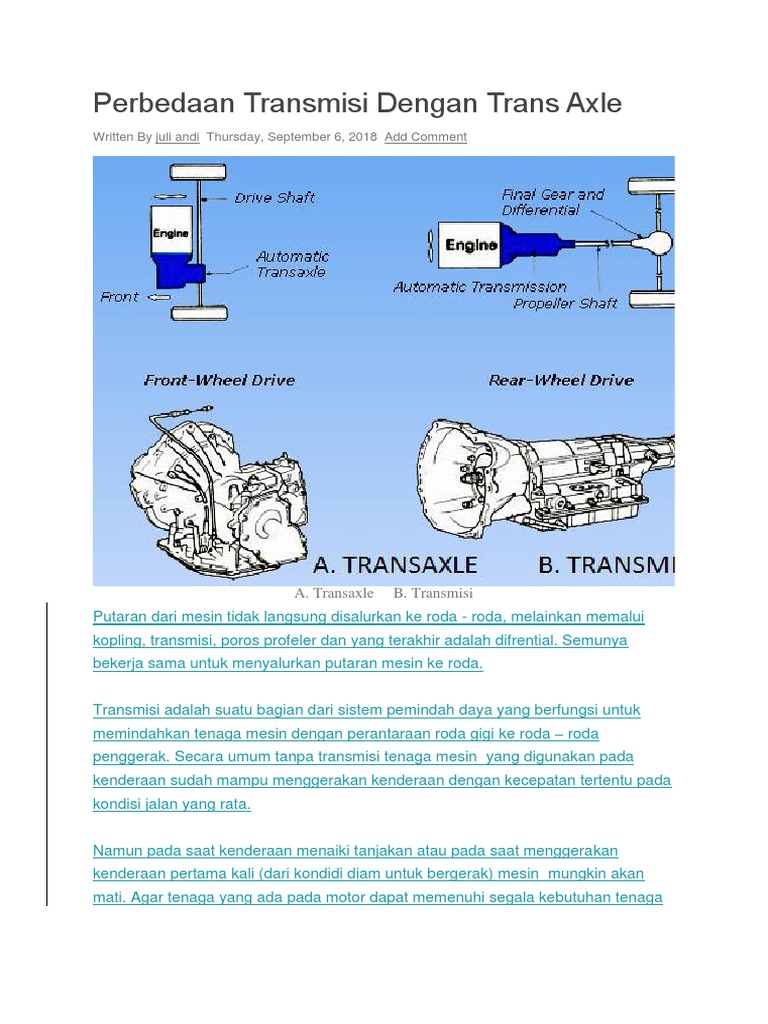 Perbedaan Transmisi Dengan Trans Axle

Written By juli andi Thursday, September 6, 2018 Add Comment

Drive Shaft
Engine
Automatic Transaxle
Front
Final Gear and Differential
Engine
Automatic Transmission
Propeller Shaft
Front-Wheel Drive
Rear-Wheel Drive
A. TRANSAXLE
B. TRANSMI

A. Transaxle B. Transmisi

Putaran dari mesin tidak langsung disalurkan ke roda - roda, melainkan memalui kopling, transmisi, poros profeler dan yang terakhir adalah difrential. Semunya bekerja sama untuk menyalurkan putaran mesin ke roda.

Transmisi adalah suatu bagian dari sistem pemindah daya yang berfungsi untuk memindahkan tenaga mesin dengan perantaraan roda gigi ke roda – roda penggerak. Secara umum tanpa transmisi tenaga mesin yang digunakan pada kenderaan sudah mampu menggerakan kenderaan dengan kecepatan tertentu pada kondisi jalan yang rata.

Namun pada saat kenderaan menaiki tanjakan atau pada saat menggerakan kenderaan pertama kali (dari kondidi diam untuk bergerak) mesin mungkin akan mati. Agar tenaga yang ada pada motor dapat memenuhi segala kebutuhan tenaga