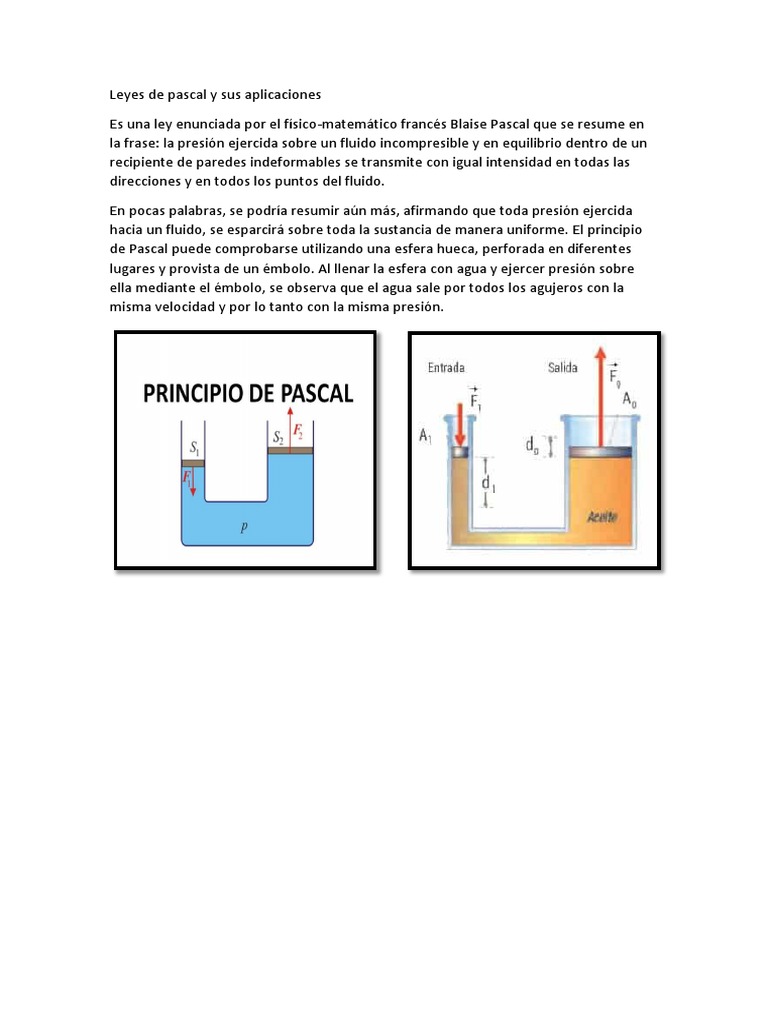 Leyes de pascal y sus aplicaciones

Es una ley enunciada por el físico-matemático francés Blaise Pascal que se resume en la frase: la presión ejercida sobre un fluido incompresible y en equilibrio dentro de un recipiente de paredes indeformables se transmite con igual intensidad en todas las direcciones y en todos los puntos del fluido.

En pocas palabras, se podría resumir aún más, afirmando que toda presión ejercida hacia un fluido, se esparcirá sobre toda la sustancia de manera uniforme. El principio de Pascal puede comprobarse utilizando una esfera hueca, perforada en diferentes lugares y provista de un émbolo. Al llenar la esfera con agua y ejercer presión sobre ella mediante el émbolo, se observa que el agua sale por todos los agujeros con la misma velocidad y por lo tanto con la misma presión.

PRINCIPIO DE PASCAL

$S_1$ $S_2$ $F_2$ $F_1$ $p$

Entrada Salida $\vec{F}_1$ $\vec{F}_0$ $A_0$ $A_1$ $d_0$ $d_1$ Aceite