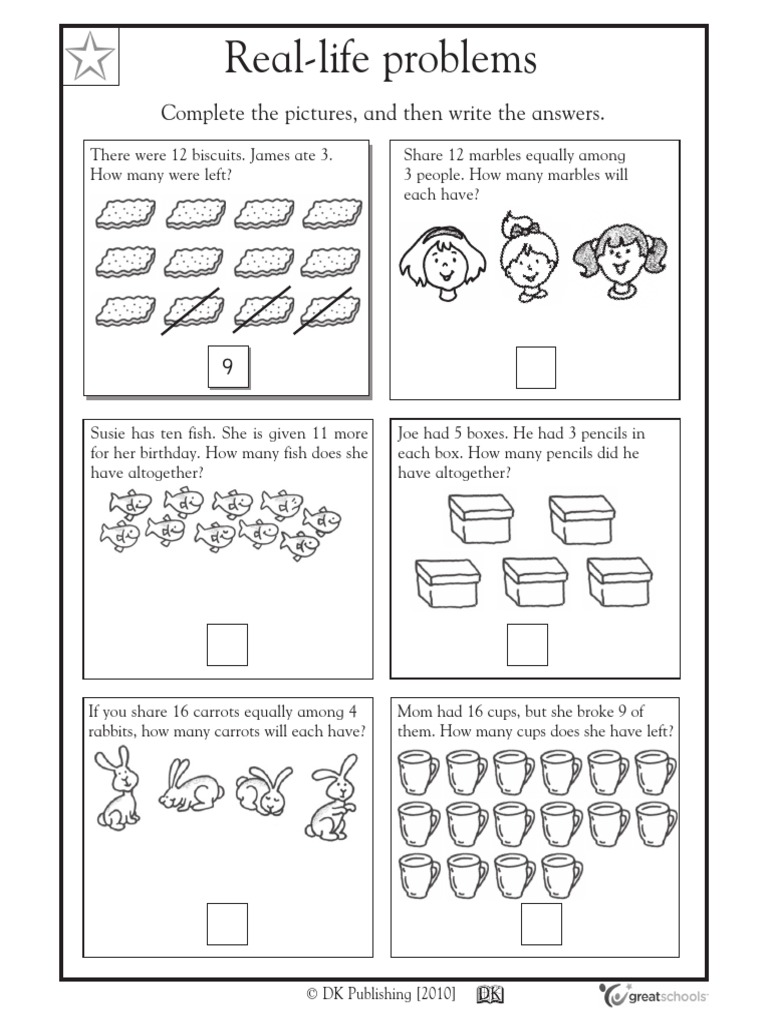 Real-life problems

Complete the pictures, and then write the answers.

There were 12 biscuits. James ate 3. How many were left?

9

Share 12 marbles equally among 3 people. How many marbles will each have?

Susie has ten fish. She is given 11 more for her birthday. How many fish does she have altogether?

Joe had 5 boxes. He had 3 pencils in each box. How many pencils did he have altogether?

If you share 16 carrots equally among 4 rabbits, how many carrots will each have?

Mom had 16 cups, but she broke 9 of them. How many cups does she have left?

© DK Publishing [2010] DK greatschools