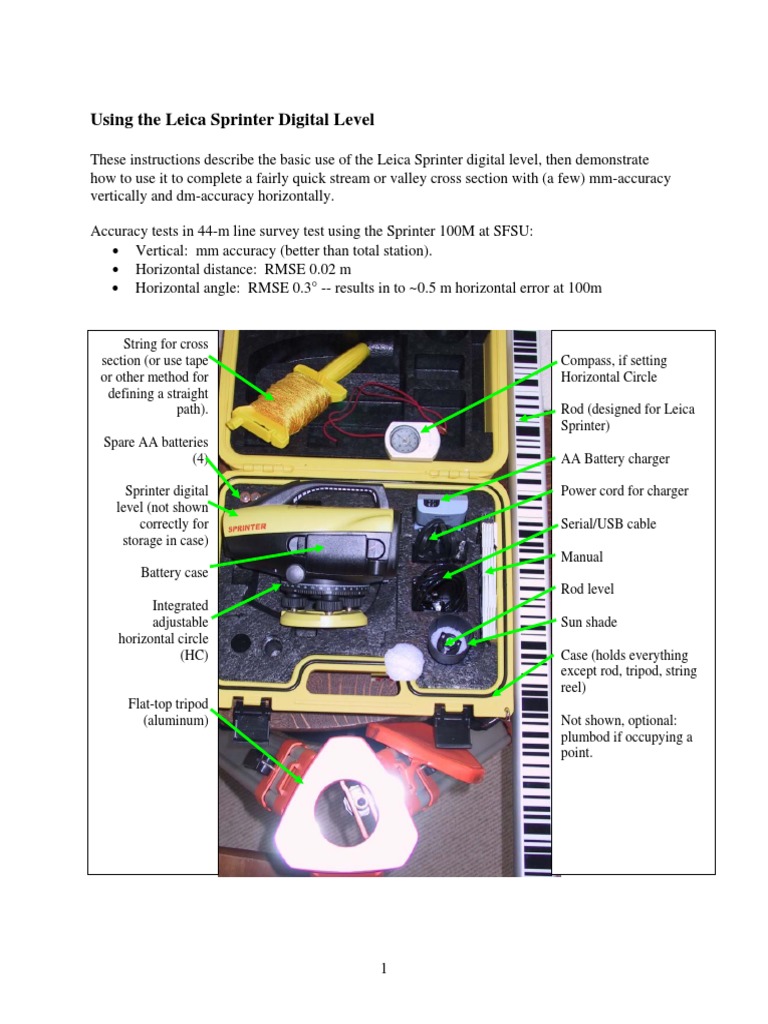 Using the Leica Sprinter Digital Level

These instructions describe the basic use of the Leica Sprinter digital level, then demonstrate how to use it to complete a fairly quick stream or valley cross section with (a few) mm-accuracy vertically and dm-accuracy horizontally.

Accuracy tests in 44-m line survey test using the Sprinter 100M at SFSU:
• Vertical: mm accuracy (better than total station).
• Horizontal distance: RMSE 0.02 m
• Horizontal angle: RMSE 0.3° -- results in to ~0.5 m horizontal error at 100m

String for cross section (or use tape or other method for defining a straight path).

Spare AA batteries (4)

Sprinter digital level (not shown correctly for storage in case)

Battery case

Integrated adjustable horizontal circle (HC)

Flat-top tripod (aluminum)

SPRINTER

Compass, if setting Horizontal Circle

Rod (designed for Leica Sprinter)

AA Battery charger

Power cord for charger

Serial/USB cable

Manual

Rod level

Sun shade

Case (holds everything except rod, tripod, string reel)

Not shown, optional: plumbod if occupying a point.

1