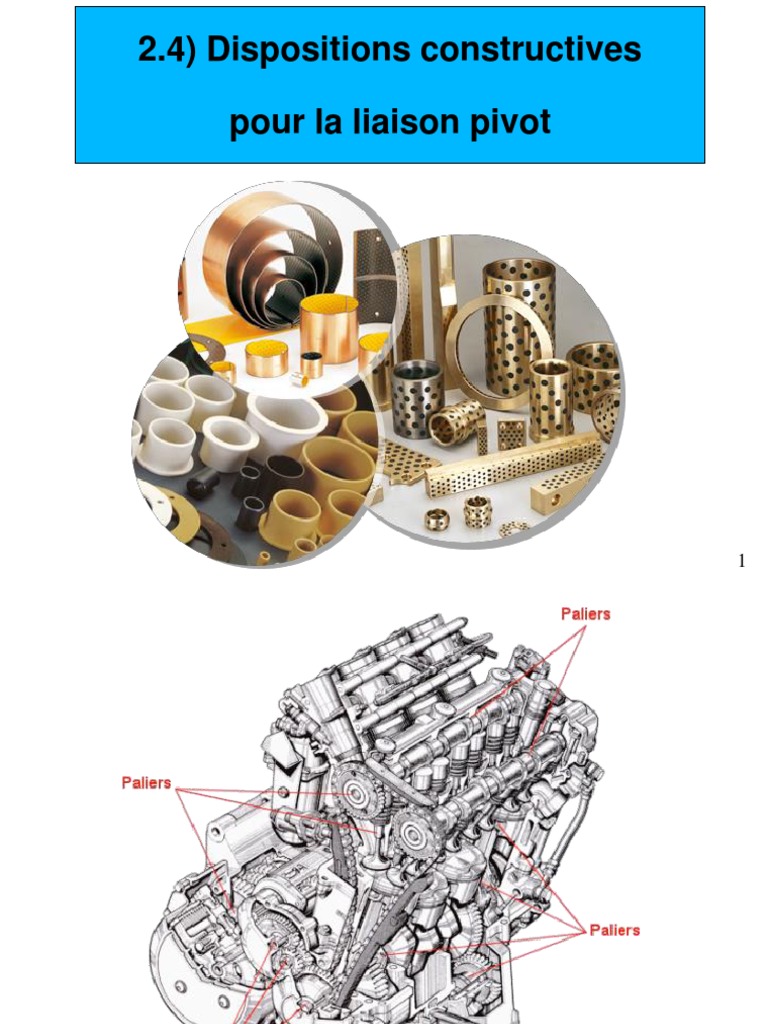 2.4) Dispositions constructives

pour la liaison pivot

1

Paliers

Paliers

Paliers