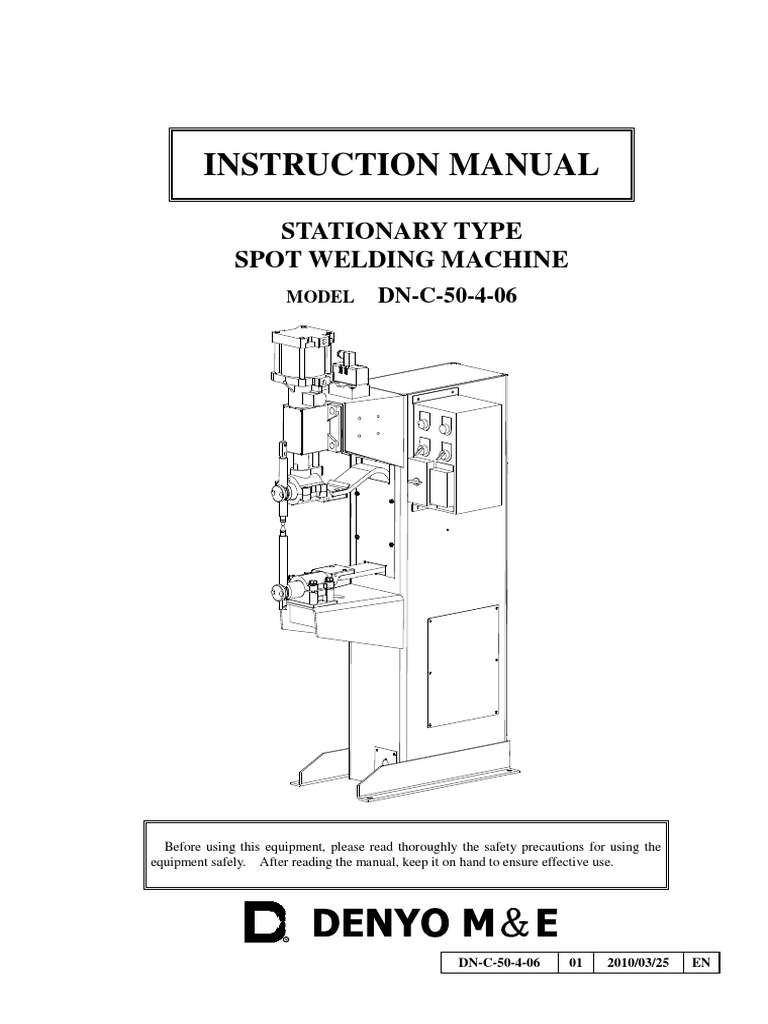 INSTRUCTION MANUAL

STATIONARY TYPE
SPOT WELDING MACHINE

MODEL DN-C-50-4-06

Before using this equipment, please read thoroughly the safety precautions for using the equipment safely. After reading the manual, keep it on hand to ensure effective use.

DENYO M&E

| DN-C-50-4-06 | 01 | 2010/03/25 | EN |
|---|---|---|---|