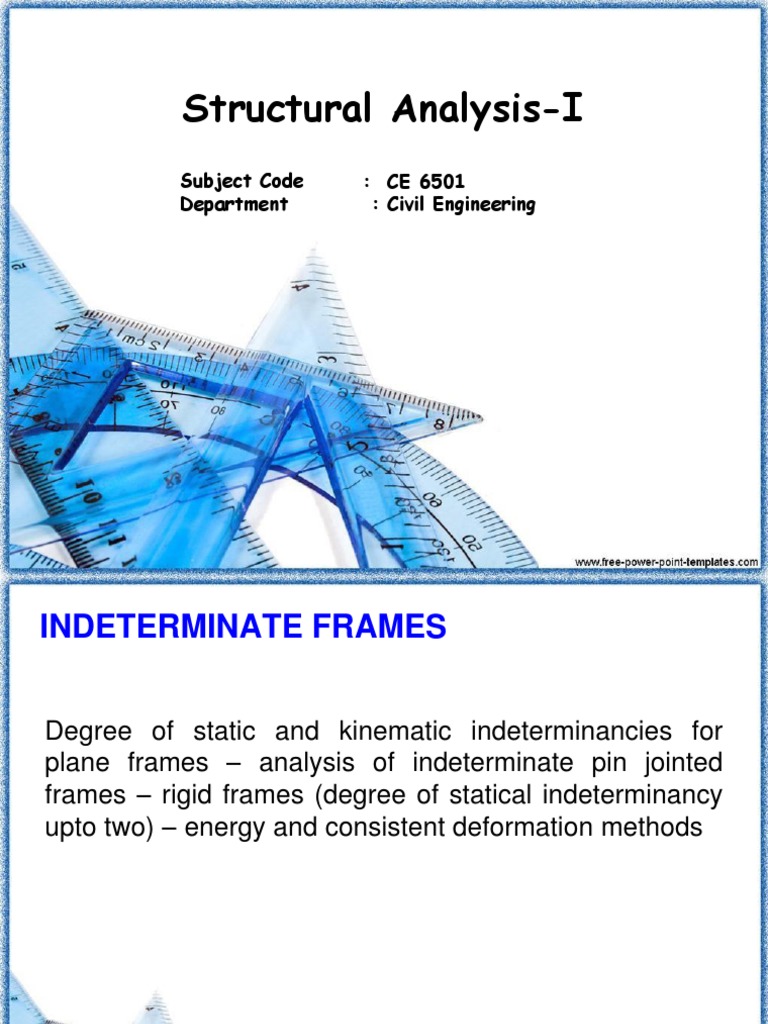 Structural Analysis-I

Subject Code : CE 6501
Department : Civil Engineering

www.free-power-point-templates.com

INDETERMINATE FRAMES

Degree of static and kinematic indeterminancies for plane frames – analysis of indeterminate pin jointed frames – rigid frames (degree of statical indeterminancy upto two) – energy and consistent deformation methods