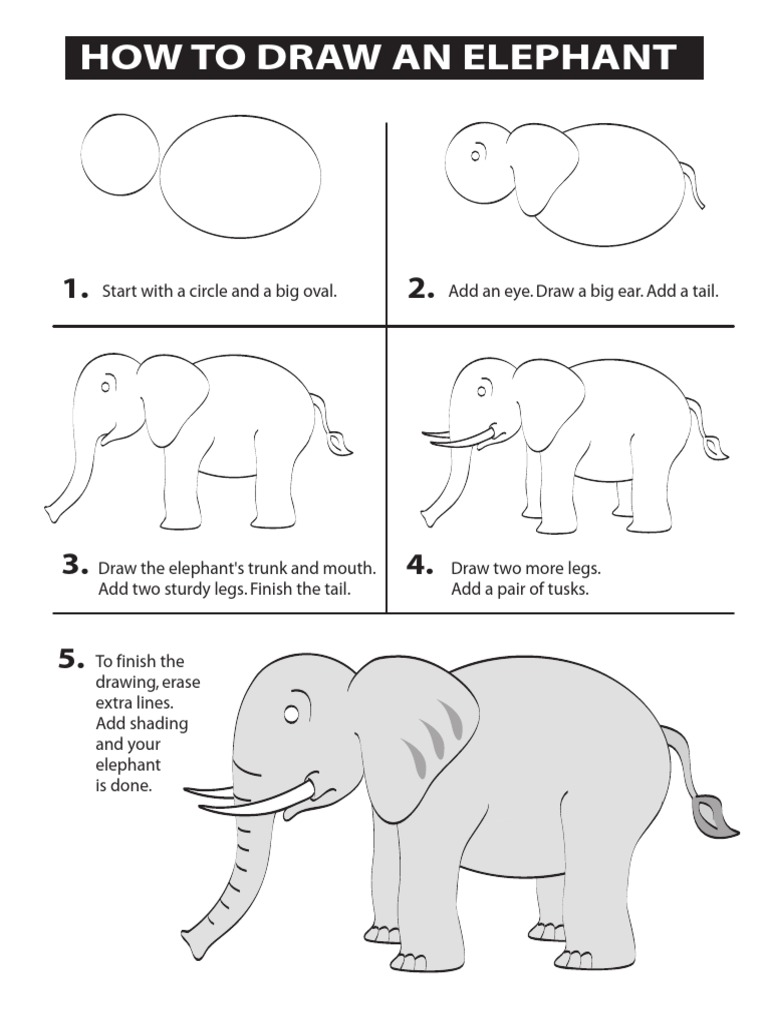 HOW TO DRAW AN ELEPHANT

1. Start with a circle and a big oval.

2. Add an eye. Draw a big ear. Add a tail.

3. Draw the elephant's trunk and mouth. Add two sturdy legs. Finish the tail.

4. Draw two more legs. Add a pair of tusks.

5. To finish the drawing, erase extra lines. Add shading and your elephant is done.