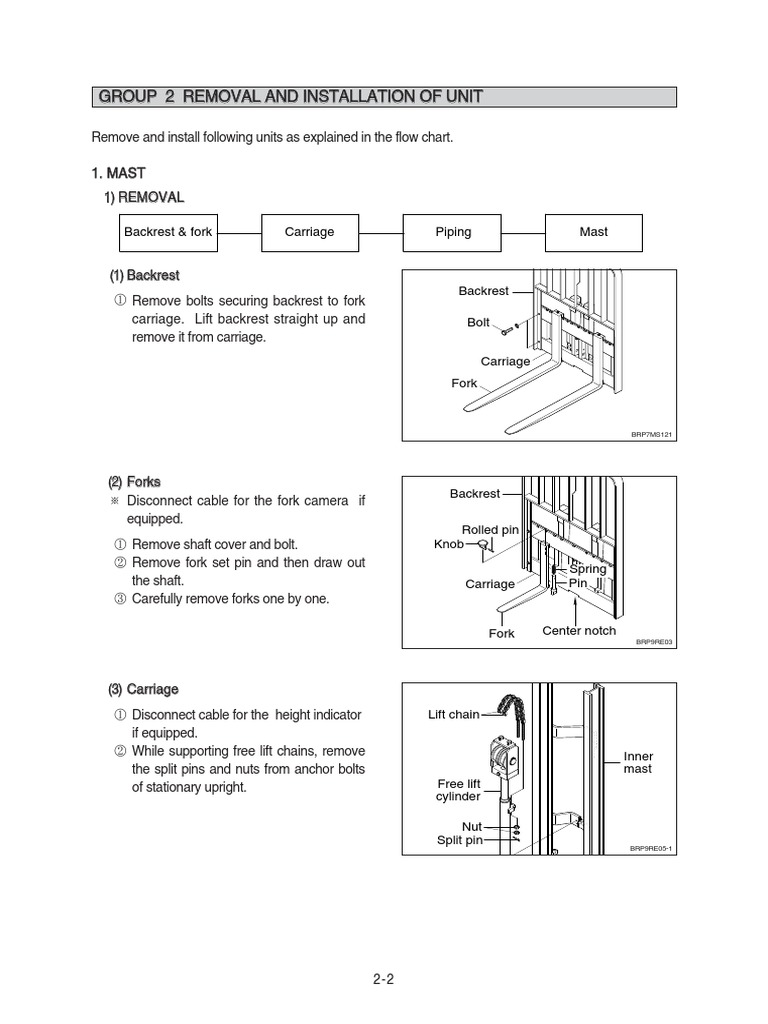 GROUP 2 REMOVAL AND INSTALLATION OF UNIT

Remove and install following units as explained in the flow chart.

1. MAST

1) REMOVAL

Backrest & fork

Carriage

Piping

Mast

(1) Backrest

① Remove bolts securing backrest to fork carriage. Lift backrest straight up and remove it from carriage.

Backrest

Bolt

Carriage

Fork

BRP7MS121

(2) Forks

※ Disconnect cable for the fork camera if equipped.

① Remove shaft cover and bolt.
② Remove fork set pin and then draw out the shaft.
③ Carefully remove forks one by one.

Backrest

Rolled pin

Knob

Spring Pin

Carriage

Fork

Center notch

BRP9RE03

(3) Carriage

① Disconnect cable for the height indicator if equipped.
② While supporting free lift chains, remove the split pins and nuts from anchor bolts of stationary upright.

Lift chain

Inner mast

Free lift cylinder

Nut

Split pin

BRP9RE05-1

2-2