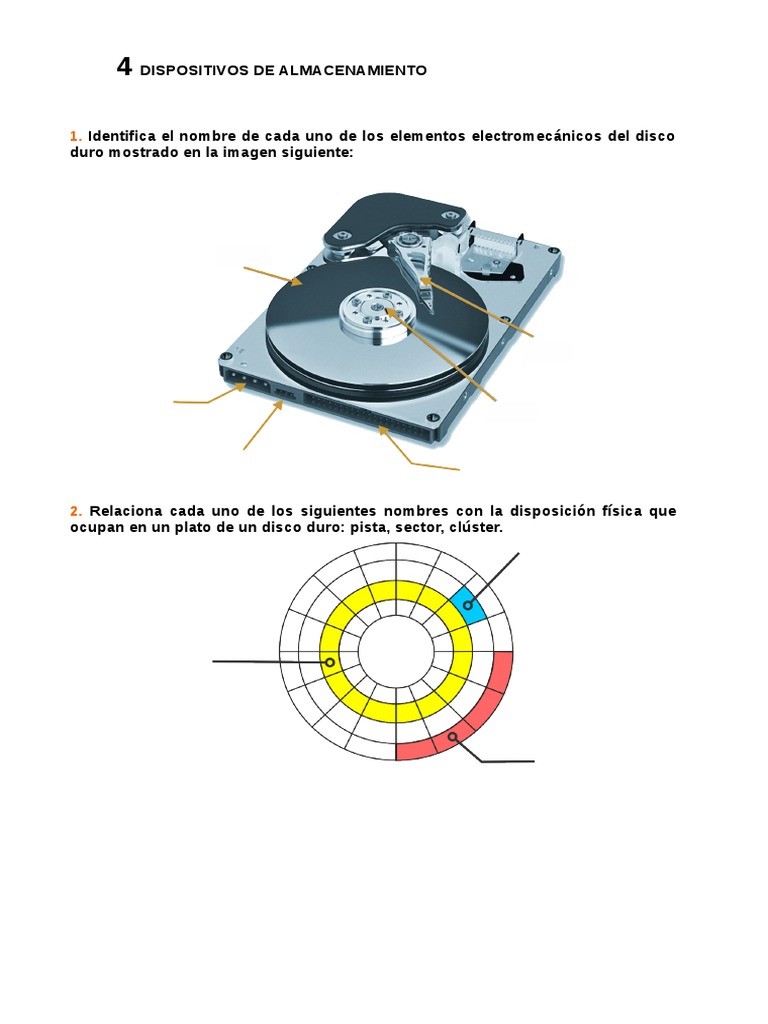 4 DISPOSITIVOS DE ALMACENAMIENTO

1. Identifica el nombre de cada uno de los elementos electromecánicos del disco duro mostrado en la imagen siguiente:

2. Relaciona cada uno de los siguientes nombres con la disposición física que ocupan en un plato de un disco duro: pista, sector, clúster.