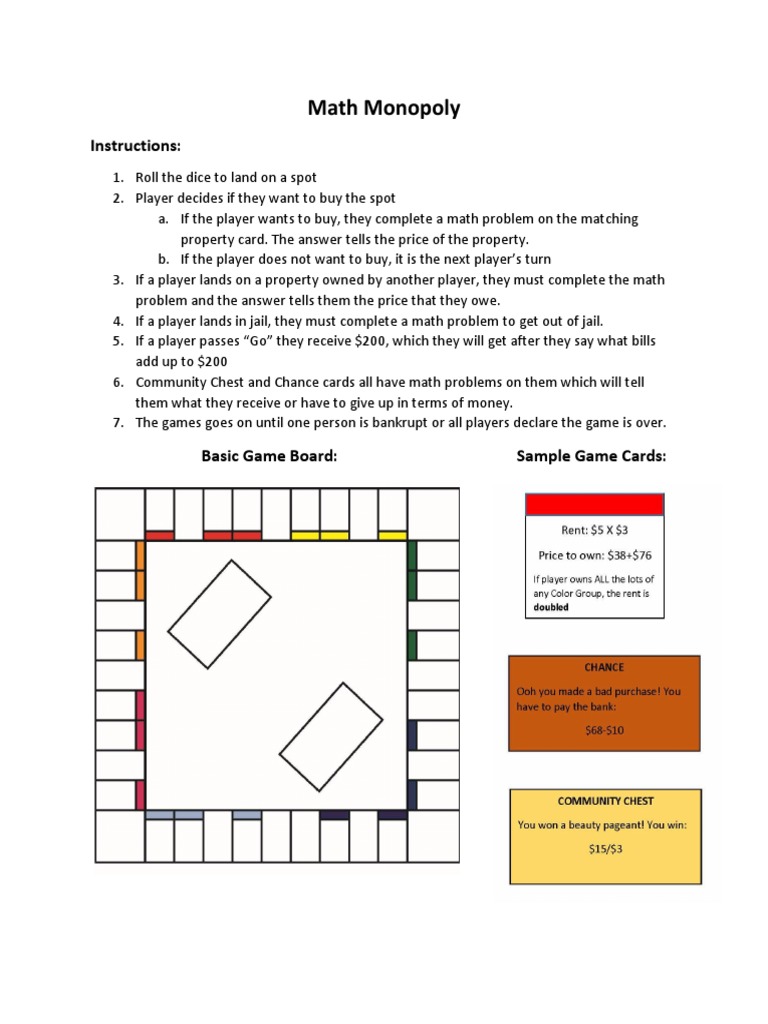 Math Monopoly

Instructions:

1. Roll the dice to land on a spot
2. Player decides if they want to buy the spot
   a. If the player wants to buy, they complete a math problem on the matching property card. The answer tells the price of the property.
   b. If the player does not want to buy, it is the next player's turn
3. If a player lands on a property owned by another player, they must complete the math problem and the answer tells them the price that they owe.
4. If a player lands in jail, they must complete a math problem to get out of jail.
5. If a player passes "Go" they receive \$200, which they will get after they say what bills add up to \$200
6. Community Chest and Chance cards all have math problems on them which will tell them what they receive or have to give up in terms of money.
7. The games goes on until one person is bankrupt or all players declare the game is over.

Basic Game Board:

Sample Game Cards:

Rent: \$5 X \$3

Price to own: \$38+\$76

If player owns ALL the lots of any Color Group, the rent is doubled

CHANCE

Ooh you made a bad purchase! You have to pay the bank:

\$68-\$10

COMMUNITY CHEST

You won a beauty pageant! You win:

\$15/\$3