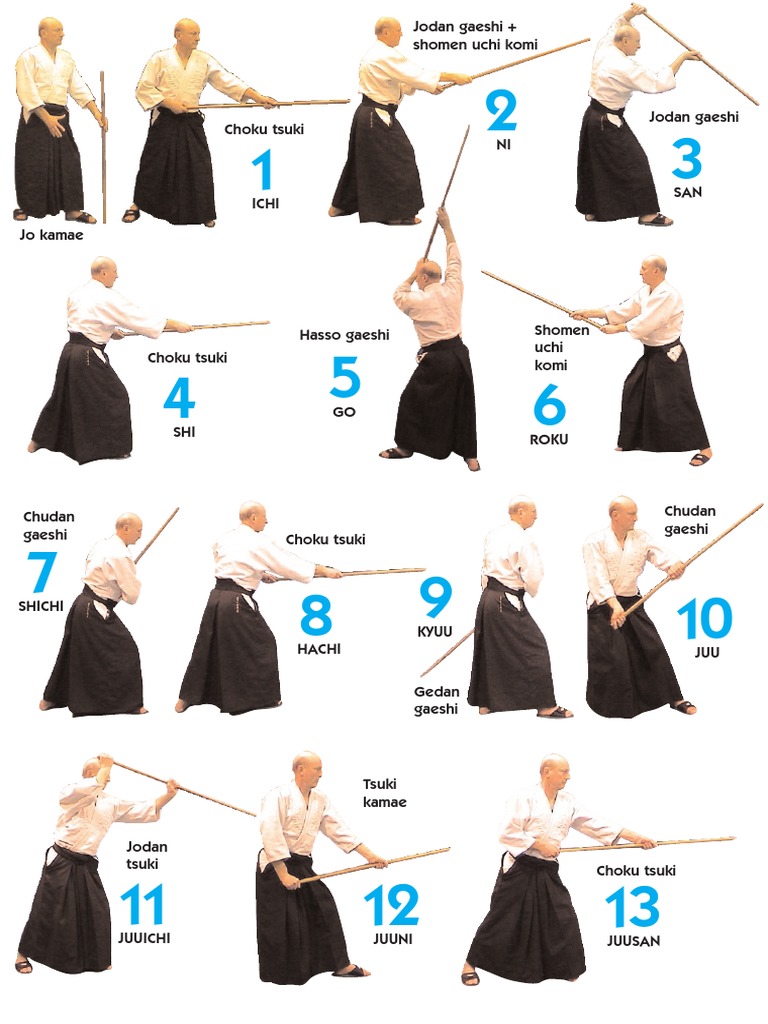 Jo kamae

Choku tsuki
1
ICHI

Jodan gaeshi + shomen uchi komi
2
NI

Jodan gaeshi
3
SAN

Choku tsuki
4
SHI

Hasso gaeshi
5
GO

Shomen uchi komi
6
ROKU

Chudan gaeshi
7
SHICHI

Choku tsuki
8
HACHI

9
KYUU
Gedan gaeshi

Chudan gaeshi
10
JUU

Jodan tsuki
11
JUUICHI

Tsuki kamae
12
JUUNI

Choku tsuki
13
JUUSAN