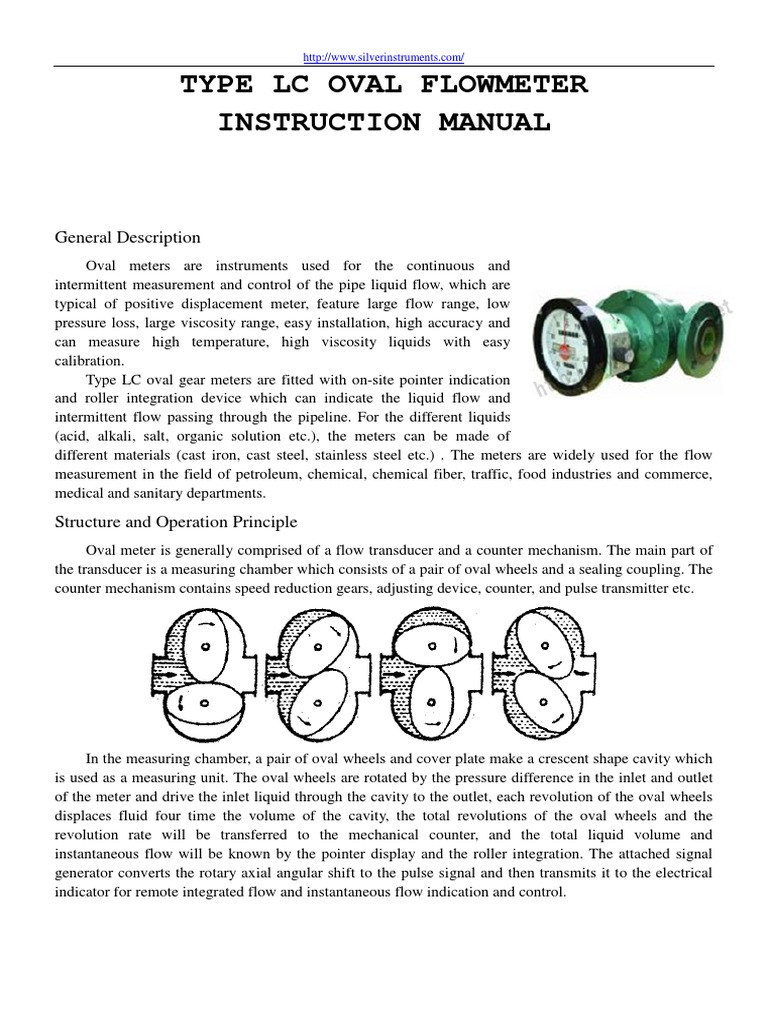 http://www.silverinstruments.com/

TYPE LC OVAL FLOWMETER INSTRUCTION MANUAL

General Description

Oval meters are instruments used for the continuous and intermittent measurement and control of the pipe liquid flow, which are typical of positive displacement meter, feature large flow range, low pressure loss, large viscosity range, easy installation, high accuracy and can measure high temperature, high viscosity liquids with easy calibration.

Type LC oval gear meters are fitted with on-site pointer indication and roller integration device which can indicate the liquid flow and intermittent flow passing through the pipeline. For the different liquids (acid, alkali, salt, organic solution etc.), the meters can be made of different materials (cast iron, cast steel, stainless steel etc.) . The meters are widely used for the flow measurement in the field of petroleum, chemical, chemical fiber, traffic, food industries and commerce, medical and sanitary departments.

Structure and Operation Principle

Oval meter is generally comprised of a flow transducer and a counter mechanism. The main part of the transducer is a measuring chamber which consists of a pair of oval wheels and a sealing coupling. The counter mechanism contains speed reduction gears, adjusting device, counter, and pulse transmitter etc.

In the measuring chamber, a pair of oval wheels and cover plate make a crescent shape cavity which is used as a measuring unit. The oval wheels are rotated by the pressure difference in the inlet and outlet of the meter and drive the inlet liquid through the cavity to the outlet, each revolution of the oval wheels displaces fluid four time the volume of the cavity, the total revolutions of the oval wheels and the revolution rate will be transferred to the mechanical counter, and the total liquid volume and instantaneous flow will be known by the pointer display and the roller integration. The attached signal generator converts the rotary axial angular shift to the pulse signal and then transmits it to the electrical indicator for remote integrated flow and instantaneous flow indication and control.