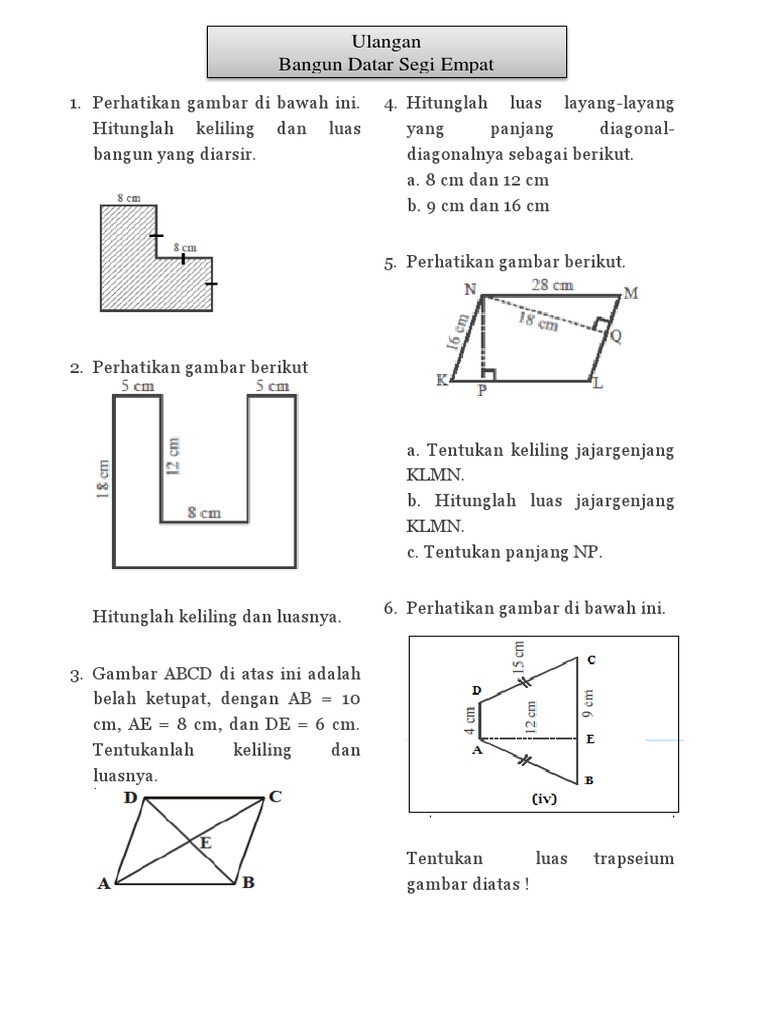 Ulangan
Bangun Datar Segi Empat

1. Perhatikan gambar di bawah ini. Hitunglah keliling dan luas bangun yang diarsir.

8 cm
8 cm

2. Perhatikan gambar berikut

5 cm
5 cm
18 cm
12 cm
8 cm

Hitunglah keliling dan luasnya.

3. Gambar ABCD di atas ini adalah belah ketupat, dengan AB = 10 cm, AE = 8 cm, dan DE = 6 cm. Tentukanlah keliling dan luasnya.

D
C
E
A
B

4. Hitunglah luas layang-layang yang panjang diagonal-diagonalnya sebagai berikut.
a. 8 cm dan 12 cm
b. 9 cm dan 16 cm

5. Perhatikan gambar berikut.

N
28 cm
M
16 cm
18 cm
Q
K
P
L

a. Tentukan keliling jajargenjang KLMN.
b. Hitunglah luas jajargenjang KLMN.
c. Tentukan panjang NP.

6. Perhatikan gambar di bawah ini.

15 cm
C
D
4 cm
12 cm
9 cm
A
E
B
(iv)

Tentukan luas trapseium gambar diatas !