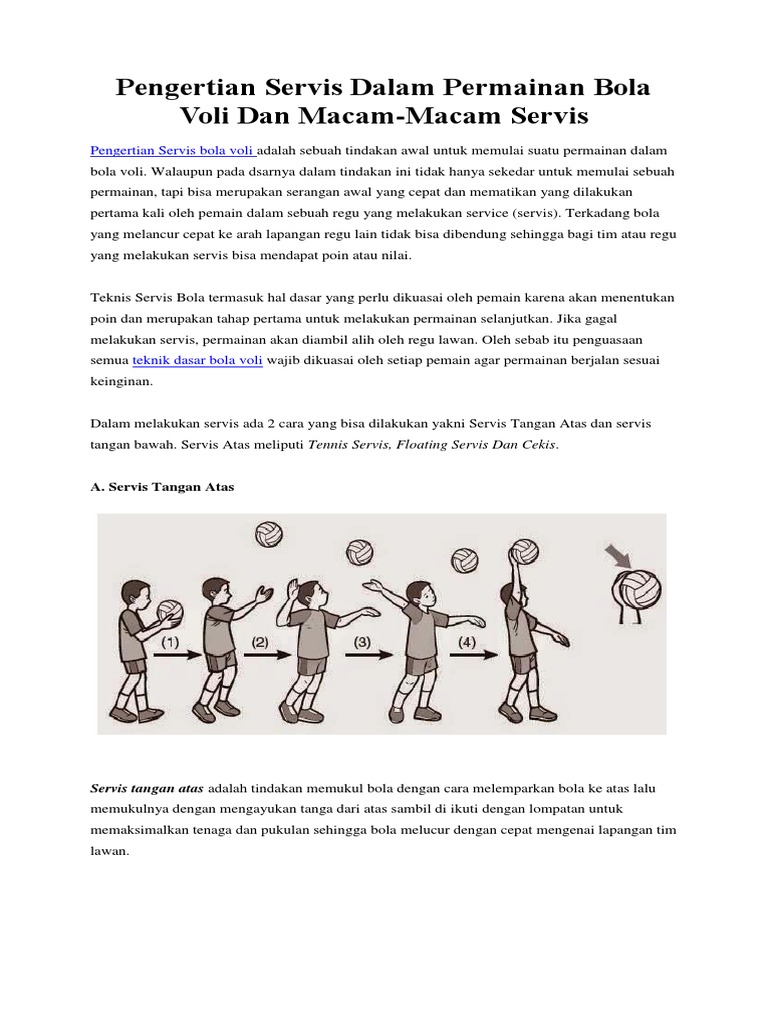 Pengertian Servis Dalam Permainan Bola Voli Dan Macam-Macam Servis

Pengertian Servis bola voli adalah sebuah tindakan awal untuk memulai suatu permainan dalam bola voli. Walaupun pada dsarnya dalam tindakan ini tidak hanya sekedar untuk memulai sebuah permainan, tapi bisa merupakan serangan awal yang cepat dan mematikan yang dilakukan pertama kali oleh pemain dalam sebuah regu yang melakukan service (servis). Terkadang bola yang melancur cepat ke arah lapangan regu lain tidak bisa dibendung sehingga bagi tim atau regu yang melakukan servis bisa mendapat poin atau nilai.

Teknis Servis Bola termasuk hal dasar yang perlu dikuasai oleh pemain karena akan menentukan poin dan merupakan tahap pertama untuk melakukan permainan selanjutkan. Jika gagal melakukan servis, permainan akan diambil alih oleh regu lawan. Oleh sebab itu penguasaan semua teknik dasar bola voli wajib dikuasai oleh setiap pemain agar permainan berjalan sesuai keinginan.

Dalam melakukan servis ada 2 cara yang bisa dilakukan yakni Servis Tangan Atas dan servis tangan bawah. Servis Atas meliputi Tennis Servis, Floating Servis Dan Cekis.

A. Servis Tangan Atas

(1) (2) (3) (4)

Servis tangan atas adalah tindakan memukul bola dengan cara melemparkan bola ke atas lalu memukulnya dengan mengayukan tanga dari atas sambil di ikuti dengan lompatan untuk memaksimalkan tenaga dan pukulan sehingga bola melucur dengan cepat mengenai lapangan tim lawan.