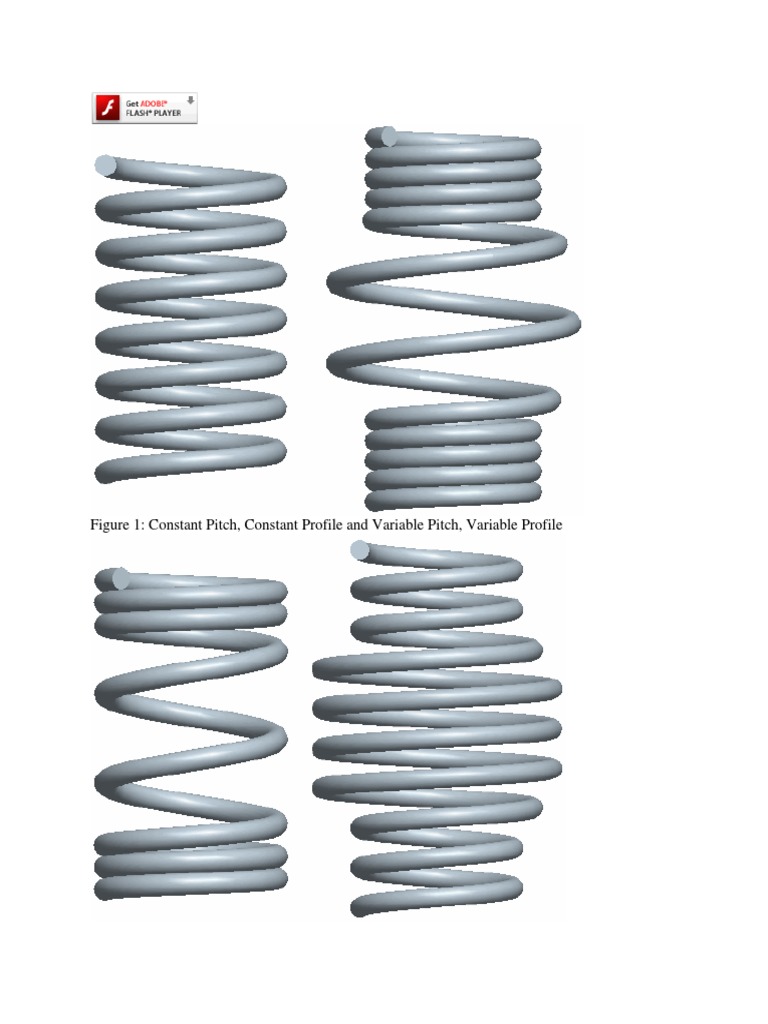 Get ADOBE® FLASH® PLAYER

Figure 1: Constant Pitch, Constant Profile and Variable Pitch, Variable Profile