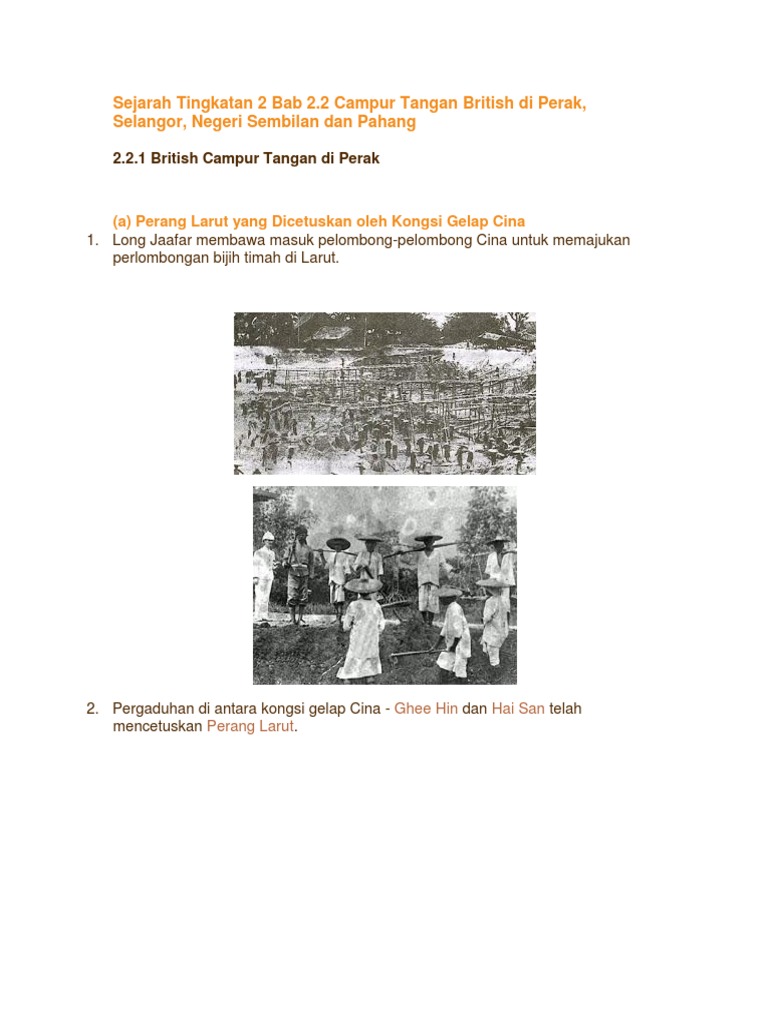 Sejarah Tingkatan 2 Bab 2.2 Campur Tangan British di Perak, Selangor, Negeri Sembilan dan Pahang

2.2.1 British Campur Tangan di Perak

(a) Perang Larut yang Dicetuskan oleh Kongsi Gelap Cina

1. Long Jaafar membawa masuk pelombong-pelombong Cina untuk memajukan perlombongan bijih timah di Larut.

2. Pergaduhan di antara kongsi gelap Cina - Ghee Hin dan Hai San telah mencetuskan Perang Larut.