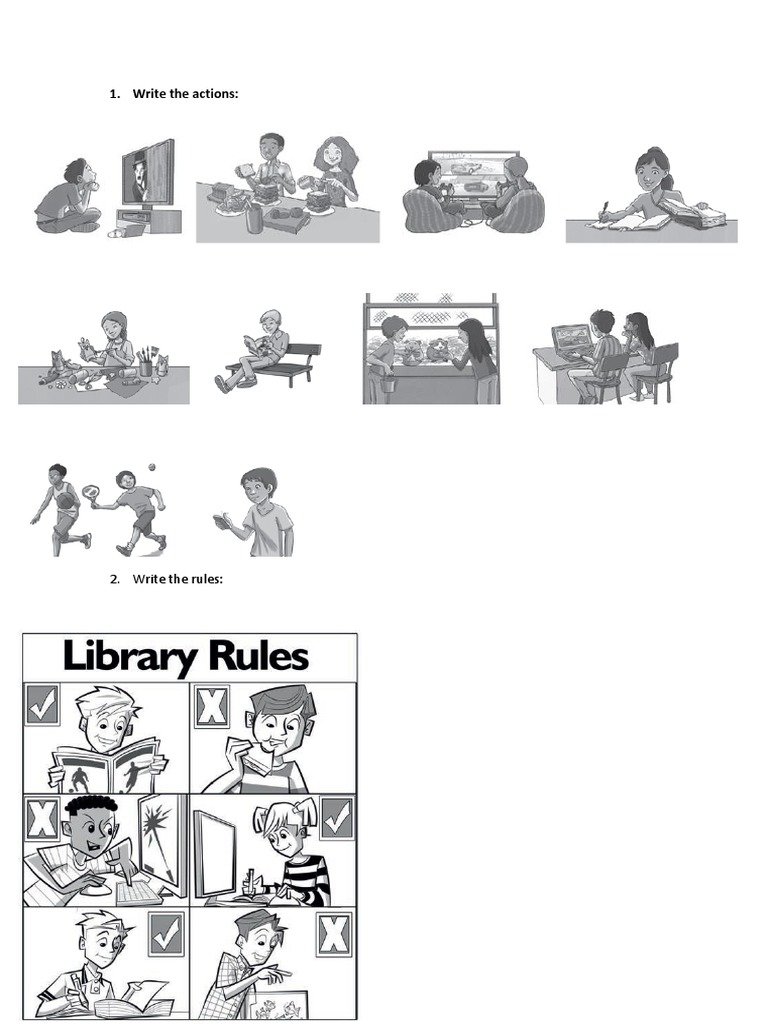 1. Write the actions:

2. Write the rules:

Library Rules