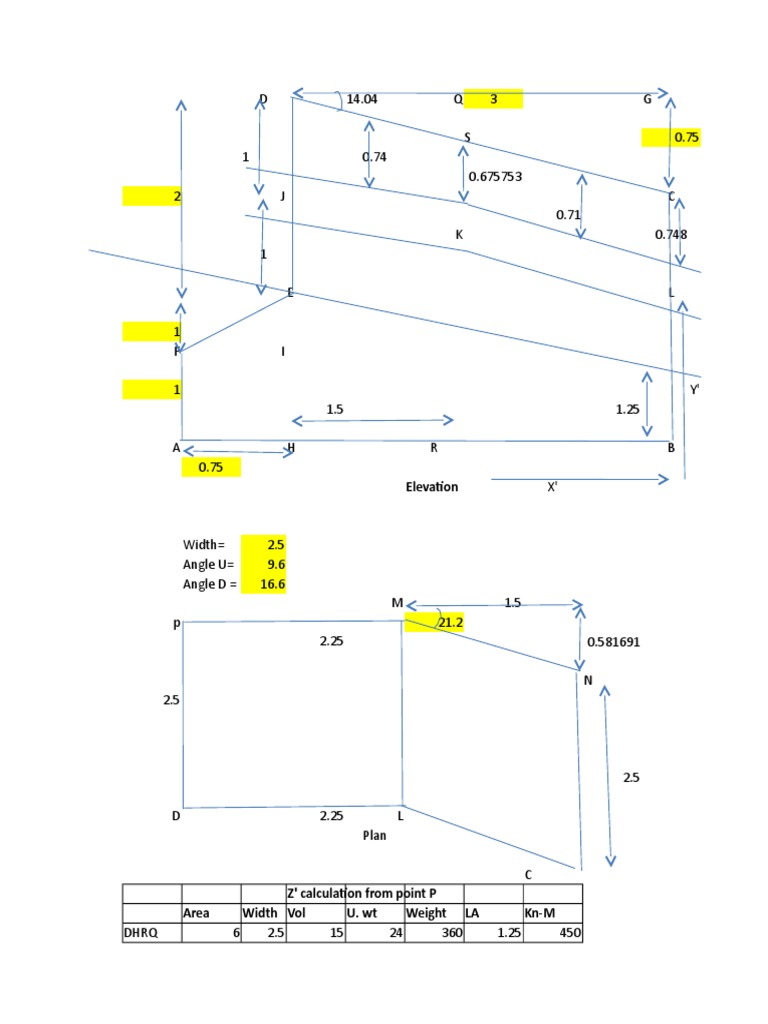 D
14.04
Q
3
G
0.75
S
1
0.74
0.675753
2
J
C
0.71
K
0.748
1
E
L
1
F
I
1
Y'
1.5
1.25
A
H
R
B
0.75
Elevation
X'

Width= 2.5
Angle U= 9.6
Angle D = 16.6

M
1.5
P
21.2
2.25
0.581691
N
2.5
2.5
D
2.25
L
Plan
C

| | | | Z' calculation from point P | | | | |
|---|---|---|---|---|---|---|---|
| | Area | Width | Vol | U. wt | Weight | LA | Kn-M |
| DHRQ | 6 | 2.5 | 15 | 24 | 360 | 1.25 | 450 |