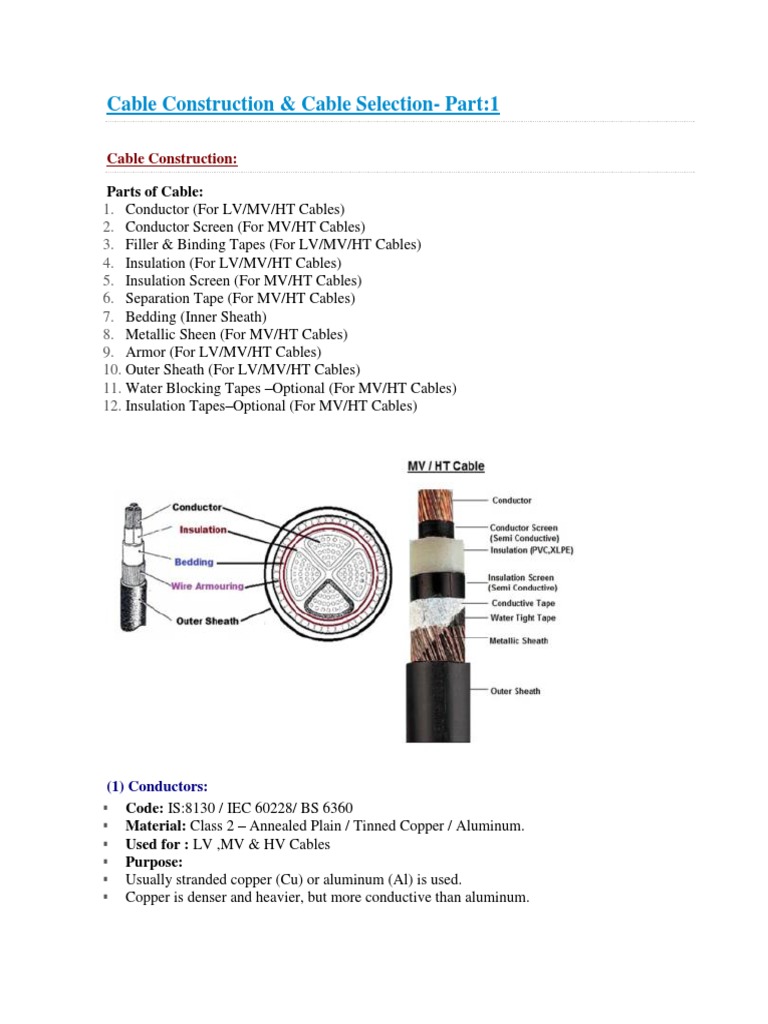 Cable Construction & Cable Selection- Part:1

Cable Construction:

Parts of Cable:
1. Conductor (For LV/MV/HT Cables)
2. Conductor Screen (For MV/HT Cables)
3. Filler & Binding Tapes (For LV/MV/HT Cables)
4. Insulation (For LV/MV/HT Cables)
5. Insulation Screen (For MV/HT Cables)
6. Separation Tape (For MV/HT Cables)
7. Bedding (Inner Sheath)
8. Metallic Sheen (For MV/HT Cables)
9. Armor (For LV/MV/HT Cables)
10. Outer Sheath (For LV/MV/HT Cables)
11. Water Blocking Tapes –Optional (For MV/HT Cables)
12. Insulation Tapes–Optional (For MV/HT Cables)

Conductor
Insulation
Bedding
Wire Armouring
Outer Sheath

MV / HT Cable
Conductor
Conductor Screen (Semi Conductive)
Insulation (PVC,XLPE)
Insulation Screen (Semi Conductive)
Conductive Tape
Water Tight Tape
Metallic Sheath
Outer Sheath

(1) Conductors:
▪ Code: IS:8130 / IEC 60228/ BS 6360
▪ Material: Class 2 – Annealed Plain / Tinned Copper / Aluminum.
▪ Used for : LV ,MV & HV Cables
▪ Purpose:
▪ Usually stranded copper (Cu) or aluminum (Al) is used.
▪ Copper is denser and heavier, but more conductive than aluminum.