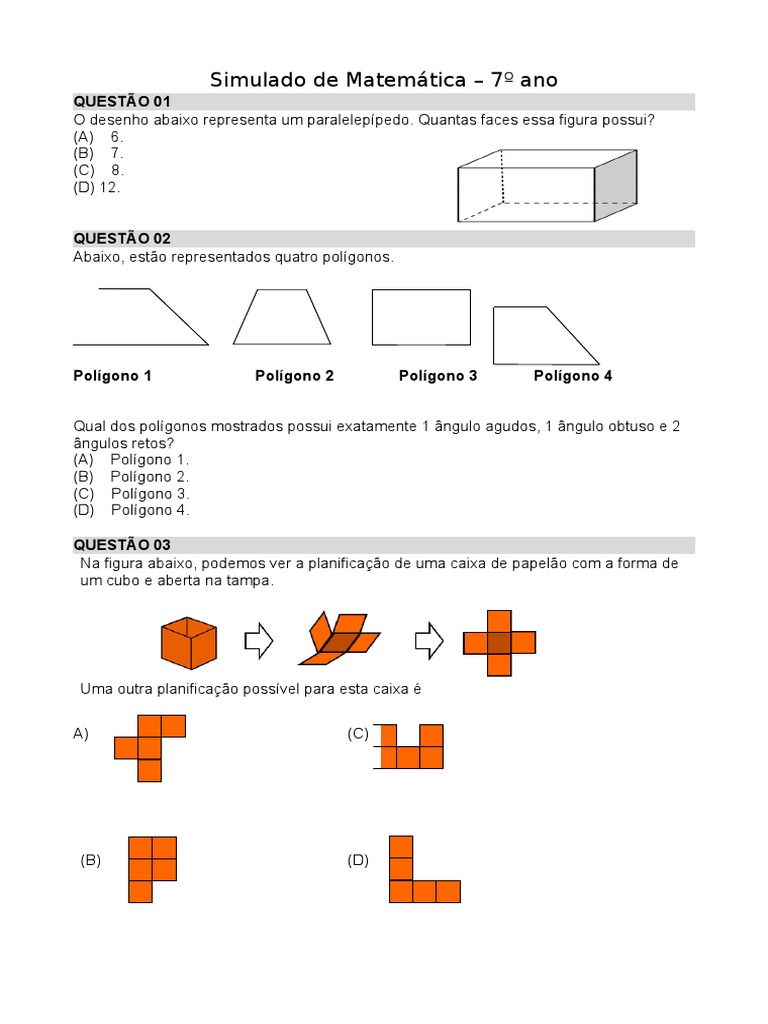 Simulado de Matemática – 7º ano

QUESTÃO 01

O desenho abaixo representa um paralelepípedo. Quantas faces essa figura possui?

(A) 6.
(B) 7.
(C) 8.
(D) 12.

QUESTÃO 02

Abaixo, estão representados quatro polígonos.

Polígono 1

Polígono 2

Polígono 3

Polígono 4

Qual dos polígonos mostrados possui exatamente 1 ângulo agudos, 1 ângulo obtuso e 2 ângulos retos?

(A) Polígono 1.
(B) Polígono 2.
(C) Polígono 3.
(D) Polígono 4.

QUESTÃO 03

Na figura abaixo, podemos ver a planificação de uma caixa de papelão com a forma de um cubo e aberta na tampa.

Uma outra planificação possível para esta caixa é

A)

(C)

(B)

(D)