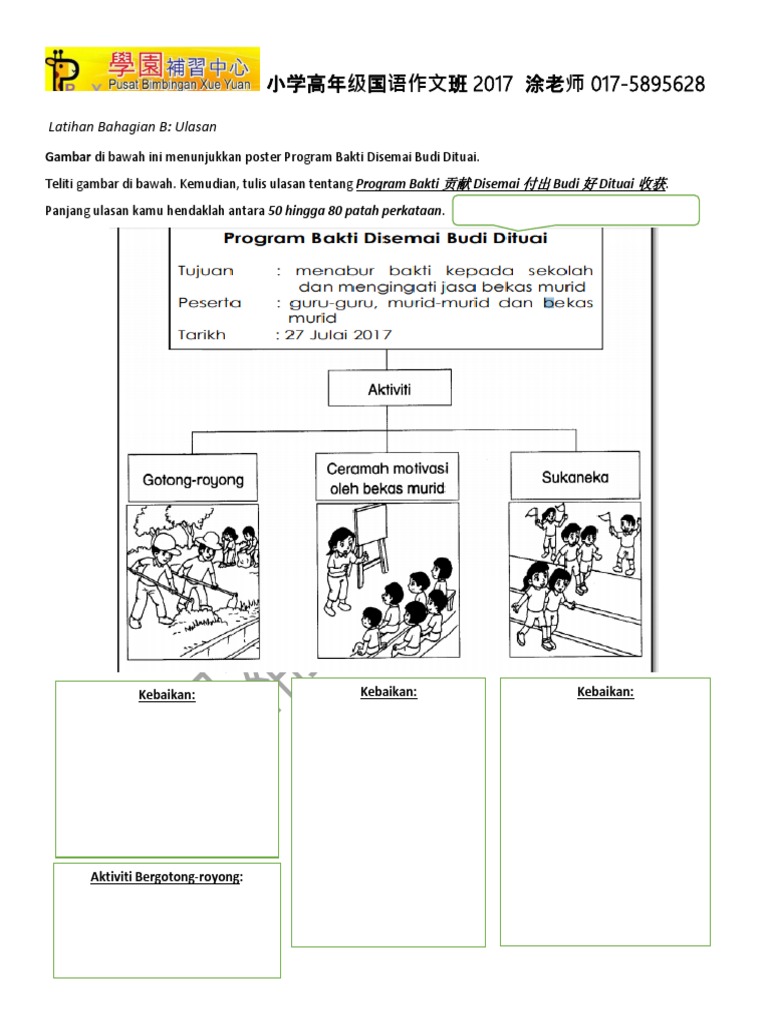 學園補習中心
Pusat Bimbingan Xue Yuan

小学高年级国语作文班 2017 涂老师 017-5895628

Latihan Bahagian B: Ulasan

Gambar di bawah ini menunjukkan poster Program Bakti Disemai Budi Dituai.

Teliti gambar di bawah. Kemudian, tulis ulasan tentang Program Bakti 贡献 Disemai 付出 Budi 好 Dituai 收获.

Panjang ulasan kamu hendaklah antara 50 hingga 80 patah perkataan.

Program Bakti Disemai Budi Dituai

Tujuan : menabur bakti kepada sekolah dan mengingati jasa bekas murid
Peserta : guru-guru, murid-murid dan bekas murid
Tarikh : 27 Julai 2017

Aktiviti

Gotong-royong

Ceramah motivasi oleh bekas murid

Sukaneka

Kebaikan:

Kebaikan:

Kebaikan:

Aktiviti Bergotong-royong: