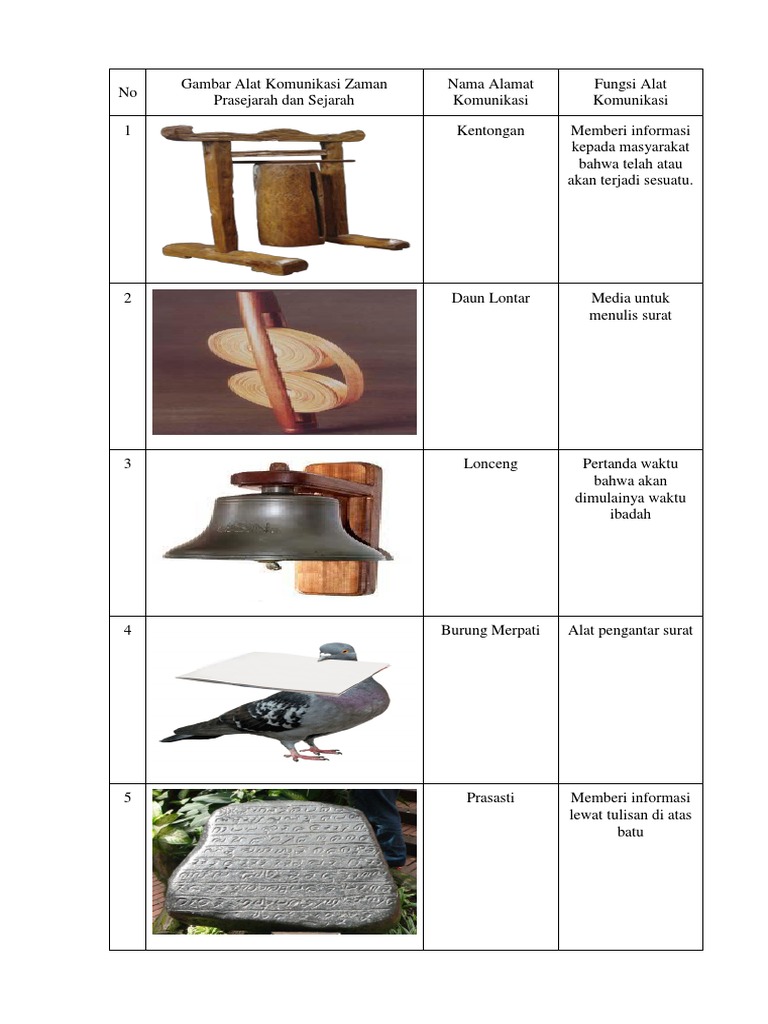 | No | Gambar Alat Komunikasi Zaman Prasejarah dan Sejarah | Nama Alamat Komunikasi | Fungsi Alat Komunikasi |
|---|---|---|---|
| 1 | | Kentongan | Memberi informasi kepada masyarakat bahwa telah atau akan terjadi sesuatu. |
| 2 | | Daun Lontar | Media untuk menulis surat |
| 3 | | Lonceng | Pertanda waktu bahwa akan dimulainya waktu ibadah |
| 4 | | Burung Merpati | Alat pengantar surat |
| 5 | | Prasasti | Memberi informasi lewat tulisan di atas batu |