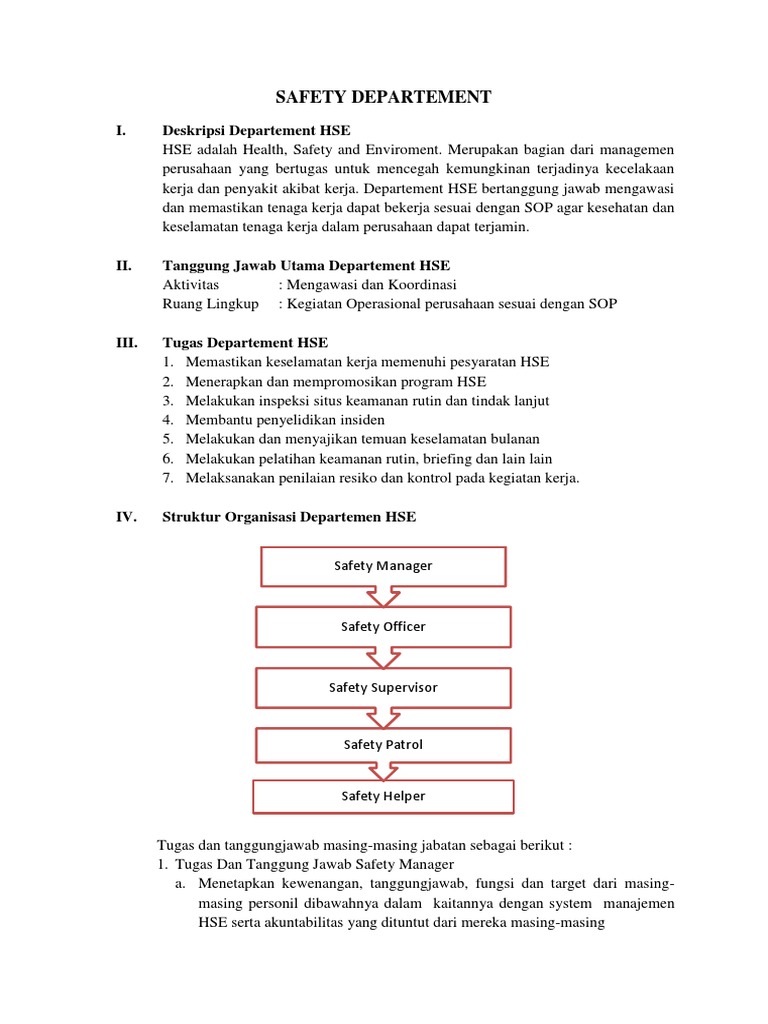 SAFETY DEPARTEMENT

I. Deskripsi Departement HSE
HSE adalah Health, Safety and Enviroment. Merupakan bagian dari managemen perusahaan yang bertugas untuk mencegah kemungkinan terjadinya kecelakaan kerja dan penyakit akibat kerja. Departement HSE bertanggung jawab mengawasi dan memastikan tenaga kerja dapat bekerja sesuai dengan SOP agar kesehatan dan keselamatan tenaga kerja dalam perusahaan dapat terjamin.

II. Tanggung Jawab Utama Departement HSE
Aktivitas : Mengawasi dan Koordinasi
Ruang Lingkup : Kegiatan Operasional perusahaan sesuai dengan SOP

III. Tugas Departement HSE
1. Memastikan keselamatan kerja memenuhi pesyaratan HSE
2. Menerapkan dan mempromosikan program HSE
3. Melakukan inspeksi situs keamanan rutin dan tindak lanjut
4. Membantu penyelidikan insiden
5. Melakukan dan menyajikan temuan keselamatan bulanan
6. Melakukan pelatihan keamanan rutin, briefing dan lain lain
7. Melaksanakan penilaian resiko dan kontrol pada kegiatan kerja.

IV. Struktur Organisasi Departemen HSE

Safety Manager

Safety Officer

Safety Supervisor

Safety Patrol

Safety Helper

Tugas dan tanggungjawab masing-masing jabatan sebagai berikut :
1. Tugas Dan Tanggung Jawab Safety Manager
a. Menetapkan kewenangan, tanggungjawab, fungsi dan target dari masing-masing personil dibawahnya dalam kaitannya dengan system manajemen HSE serta akuntabilitas yang dituntut dari mereka masing-masing