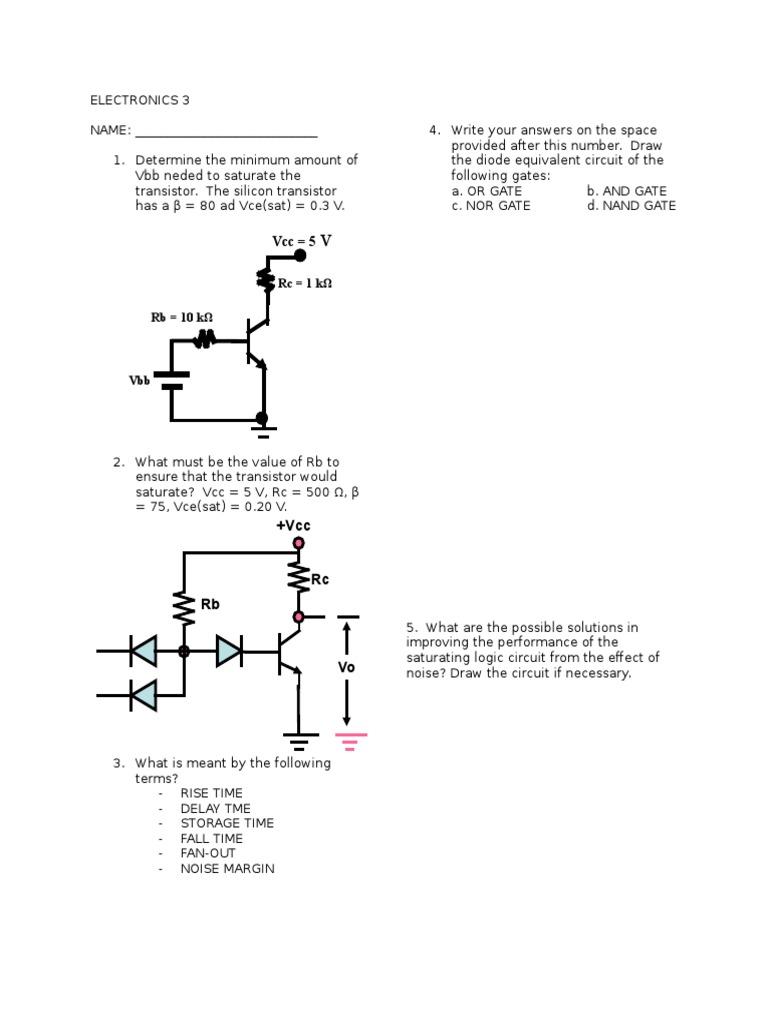 ELECTRONICS 3

NAME: ___________________________

1. Determine the minimum amount of Vbb neded to saturate the transistor. The silicon transistor has a β = 80 ad Vce(sat) = 0.3 V.

Vcc = 5 V

Rc = 1 kΩ

Rb = 10 kΩ

Vbb

2. What must be the value of Rb to ensure that the transistor would saturate? Vcc = 5 V, Rc = 500 Ω, β = 75, Vce(sat) = 0.20 V.

+Vcc

Rc

Rb

Vo

3. What is meant by the following terms?
- RISE TIME
- DELAY TME
- STORAGE TIME
- FALL TIME
- FAN-OUT
- NOISE MARGIN

4. Write your answers on the space provided after this number. Draw the diode equivalent circuit of the following gates:
a. OR GATE
b. AND GATE
c. NOR GATE
d. NAND GATE

5. What are the possible solutions in improving the performance of the saturating logic circuit from the effect of noise? Draw the circuit if necessary.