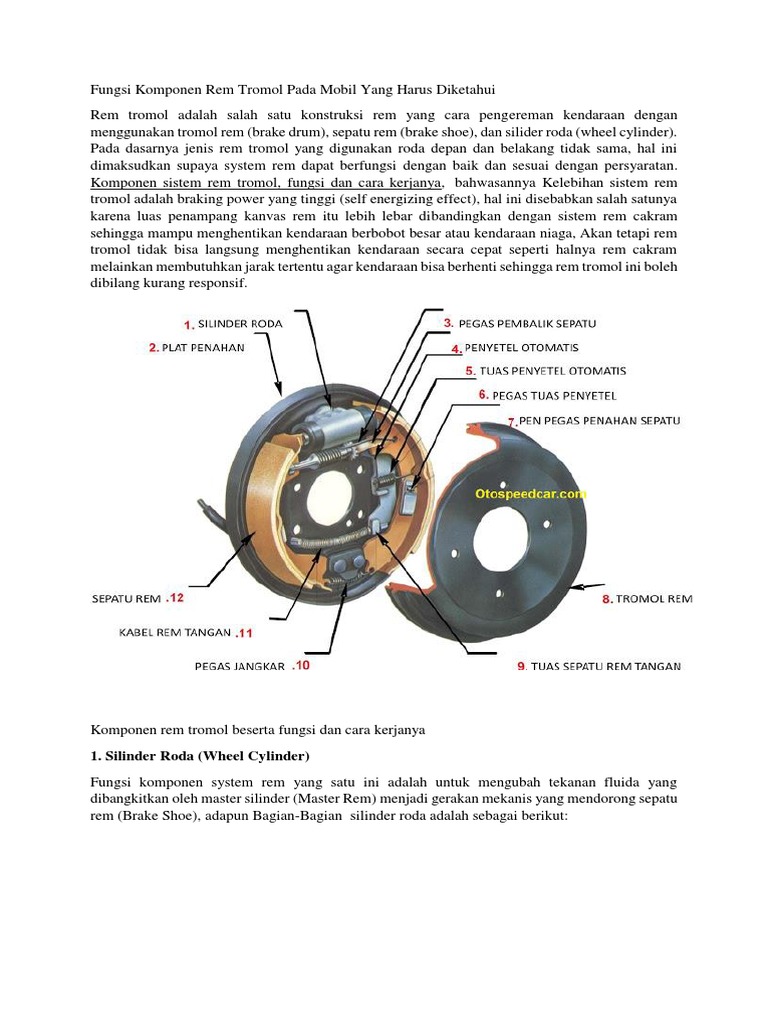 Fungsi Komponen Rem Tromol Pada Mobil Yang Harus Diketahui

Rem tromol adalah salah satu konstruksi rem yang cara pengereman kendaraan dengan menggunakan tromol rem (brake drum), sepatu rem (brake shoe), dan silider roda (wheel cylinder). Pada dasarnya jenis rem tromol yang digunakan roda depan dan belakang tidak sama, hal ini dimaksudkan supaya system rem dapat berfungsi dengan baik dan sesuai dengan persyaratan. Komponen sistem rem tromol, fungsi dan cara kerjanya, bahwasannya Kelebihan sistem rem tromol adalah braking power yang tinggi (self energizing effect), hal ini disebabkan salah satunya karena luas penampang kanvas rem itu lebih lebar dibandingkan dengan sistem rem cakram sehingga mampu menghentikan kendaraan berbobot besar atau kendaraan niaga, Akan tetapi rem tromol tidak bisa langsung menghentikan kendaraan secara cepat seperti halnya rem cakram melainkan membutuhkan jarak tertentu agar kendaraan bisa berhenti sehingga rem tromol ini boleh dibilang kurang responsif.

1. SILINDER RODA
2. PLAT PENAHAN
3. PEGAS PEMBALIK SEPATU
4. PENYETEL OTOMATIS
5. TUAS PENYETEL OTOMATIS
6. PEGAS TUAS PENYETEL
7. PEN PEGAS PENAHAN SEPATU
Otospeedcar.com
SEPATU REM .12
KABEL REM TANGAN .11
PEGAS JANGKAR .10
8. TROMOL REM
9. TUAS SEPATU REM TANGAN

Komponen rem tromol beserta fungsi dan cara kerjanya

1. Silinder Roda (Wheel Cylinder)

Fungsi komponen system rem yang satu ini adalah untuk mengubah tekanan fluida yang dibangkitkan oleh master silinder (Master Rem) menjadi gerakan mekanis yang mendorong sepatu rem (Brake Shoe), adapun Bagian-Bagian silinder roda adalah sebagai berikut: