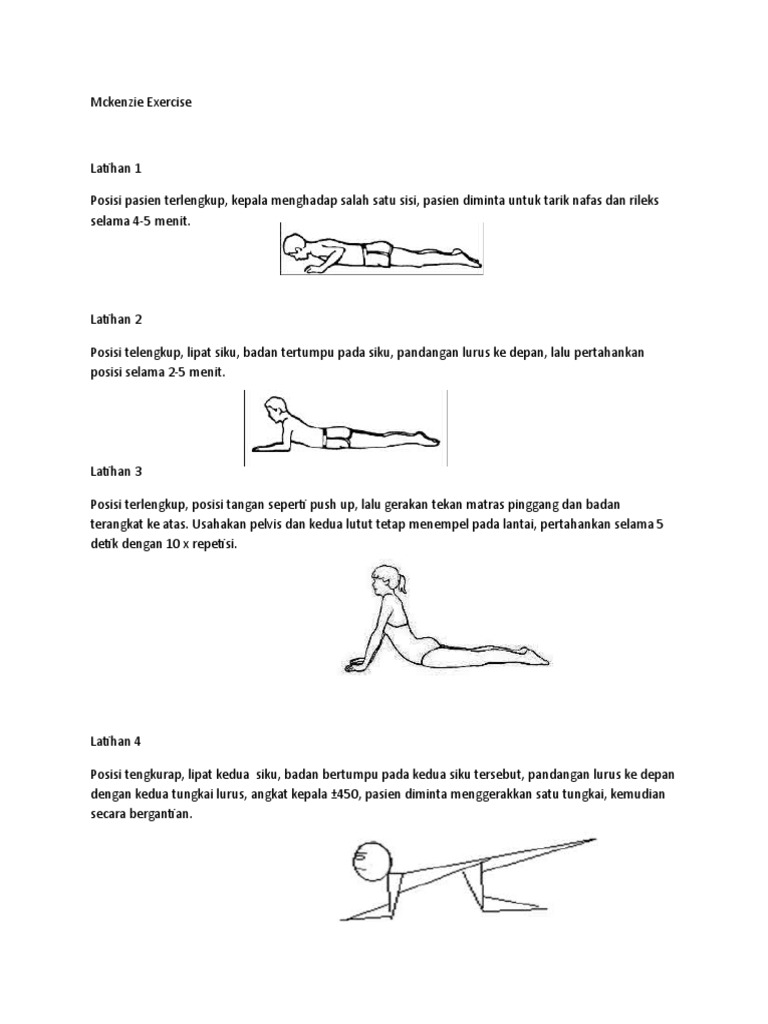 Mckenzie Exercise

Latihan 1

Posisi pasien terlengkup, kepala menghadap salah satu sisi, pasien diminta untuk tarik nafas dan rileks selama 4-5 menit.

Latihan 2

Posisi telengkup, lipat siku, badan tertumpu pada siku, pandangan lurus ke depan, lalu pertahankan posisi selama 2-5 menit.

Latihan 3

Posisi terlengkup, posisi tangan seperti push up, lalu gerakan tekan matras pinggang dan badan terangkat ke atas. Usahakan pelvis dan kedua lutut tetap menempel pada lantai, pertahankan selama 5 detik dengan 10 x repetisi.

Latihan 4

Posisi tengkurap, lipat kedua siku, badan bertumpu pada kedua siku tersebut, pandangan lurus ke depan dengan kedua tungkai lurus, angkat kepala ±450, pasien diminta menggerakkan satu tungkai, kemudian secara bergantian.