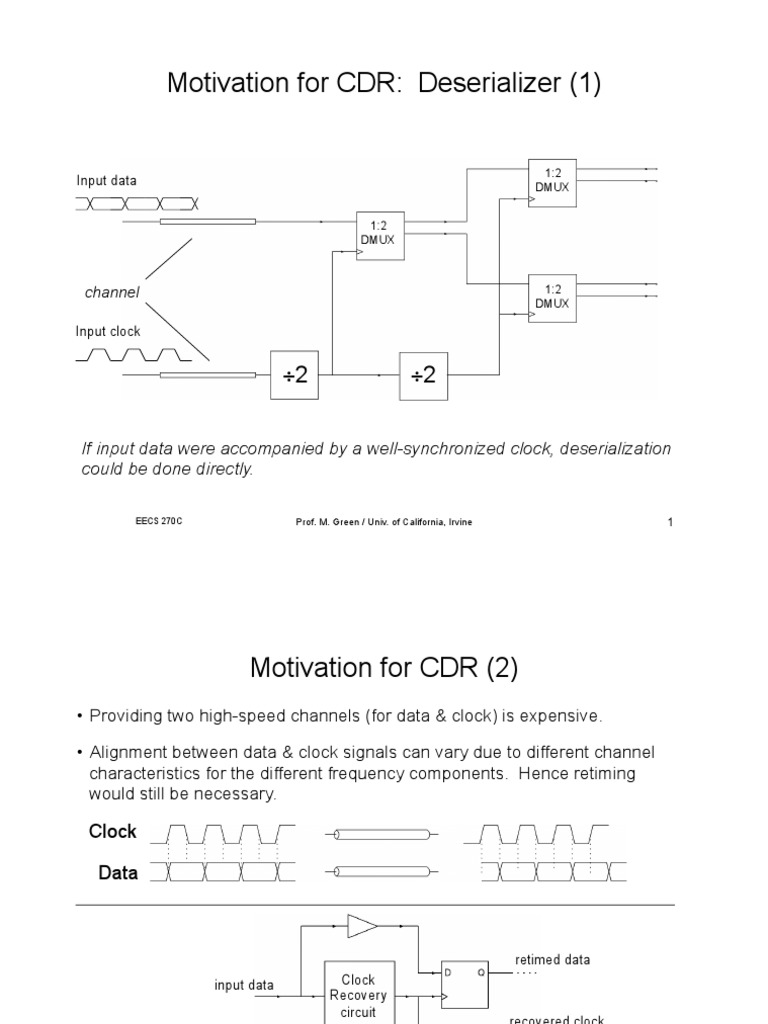 Motivation for CDR: Deserializer (1)

Input data

channel

Input clock

1:2 DMUX

1:2 DMUX

1:2 DMUX

÷2

÷2

If input data were accompanied by a well-synchronized clock, deserialization could be done directly.

EECS 270C

Prof. M. Green / Univ. of California, Irvine

1

Motivation for CDR (2)

• Providing two high-speed channels (for data & clock) is expensive.

• Alignment between data & clock signals can vary due to different channel characteristics for the different frequency components. Hence retiming would still be necessary.

Clock

Data

input data

Clock Recovery circuit

D

Q

retimed data

recovered clock