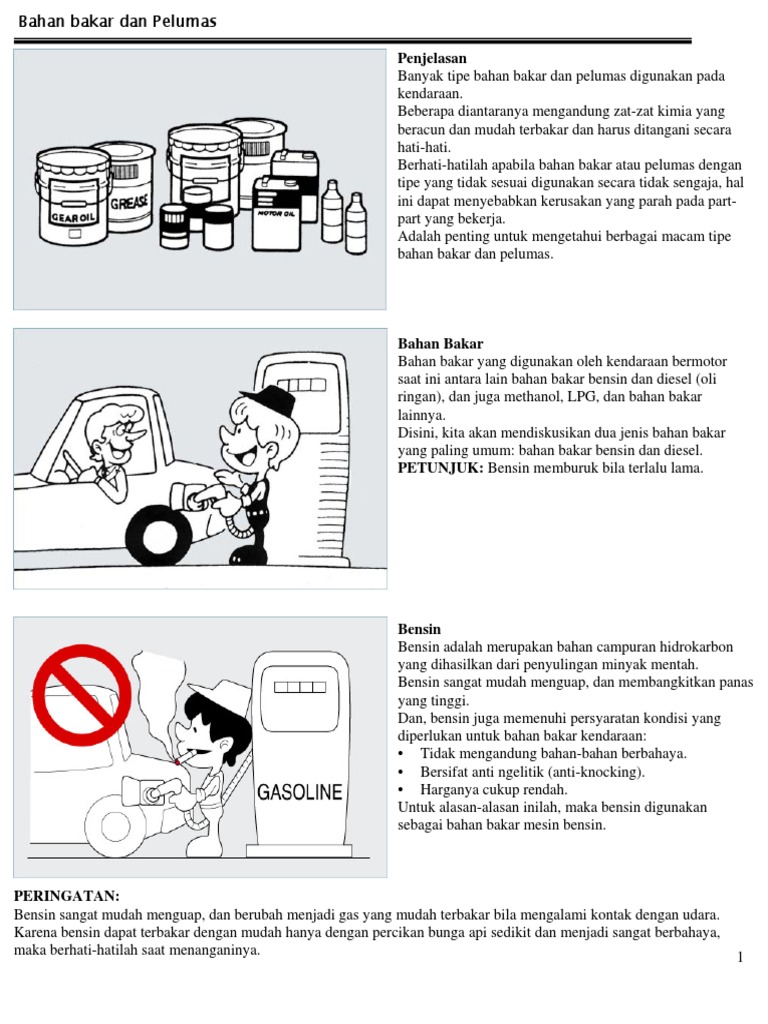 Bahan bakar dan Pelumas

GEAR OIL
GREASE
MOTOR OIL

Penjelasan
Banyak tipe bahan bakar dan pelumas digunakan pada kendaraan.
Beberapa diantaranya mengandung zat-zat kimia yang beracun dan mudah terbakar dan harus ditangani secara hati-hati.
Berhati-hatilah apabila bahan bakar atau pelumas dengan tipe yang tidak sesuai digunakan secara tidak sengaja, hal ini dapat menyebabkan kerusakan yang parah pada part-part yang bekerja.
Adalah penting untuk mengetahui berbagai macam tipe bahan bakar dan pelumas.

Bahan Bakar
Bahan bakar yang digunakan oleh kendaraan bermotor saat ini antara lain bahan bakar bensin dan diesel (oli ringan), dan juga methanol, LPG, dan bahan bakar lainnya.
Disini, kita akan mendiskusikan dua jenis bahan bakar yang paling umum: bahan bakar bensin dan diesel.
PETUNJUK: Bensin memburuk bila terlalu lama.

GASOLINE

Bensin
Bensin adalah merupakan bahan campuran hidrokarbon yang dihasilkan dari penyulingan minyak mentah.
Bensin sangat mudah menguap, dan membangkitkan panas yang tinggi.
Dan, bensin juga memenuhi persyaratan kondisi yang diperlukan untuk bahan bakar kendaraan:
• Tidak mengandung bahan-bahan berbahaya.
• Bersifat anti ngelitik (anti-knocking).
• Harganya cukup rendah.
Untuk alasan-alasan inilah, maka bensin digunakan sebagai bahan bakar mesin bensin.

PERINGATAN:
Bensin sangat mudah menguap, dan berubah menjadi gas yang mudah terbakar bila mengalami kontak dengan udara. Karena bensin dapat terbakar dengan mudah hanya dengan percikan bunga api sedikit dan menjadi sangat berbahaya, maka berhati-hatilah saat menanganinya.

1