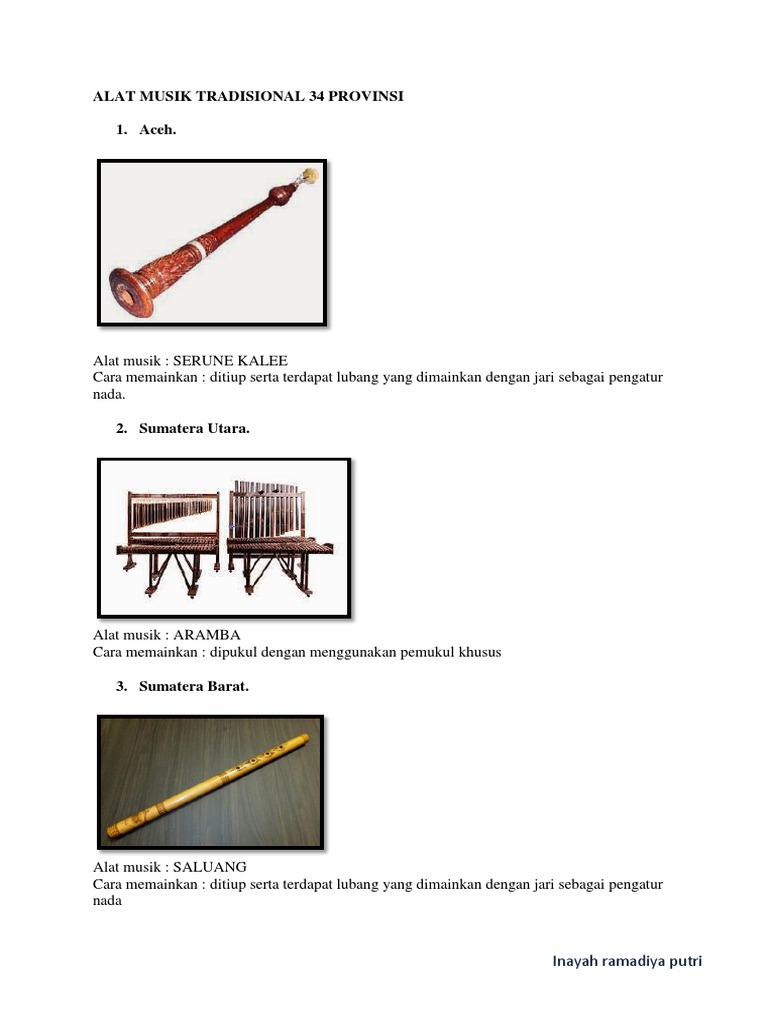 ALAT MUSIK TRADISIONAL 34 PROVINSI

1. Aceh.

Alat musik : SERUNE KALEE
Cara memainkan : ditiup serta terdapat lubang yang dimainkan dengan jari sebagai pengatur nada.

2. Sumatera Utara.

Alat musik : ARAMBA
Cara memainkan : dipukul dengan menggunakan pemukul khusus

3. Sumatera Barat.

Alat musik : SALUANG
Cara memainkan : ditiup serta terdapat lubang yang dimainkan dengan jari sebagai pengatur nada

Inayah ramadiya putri