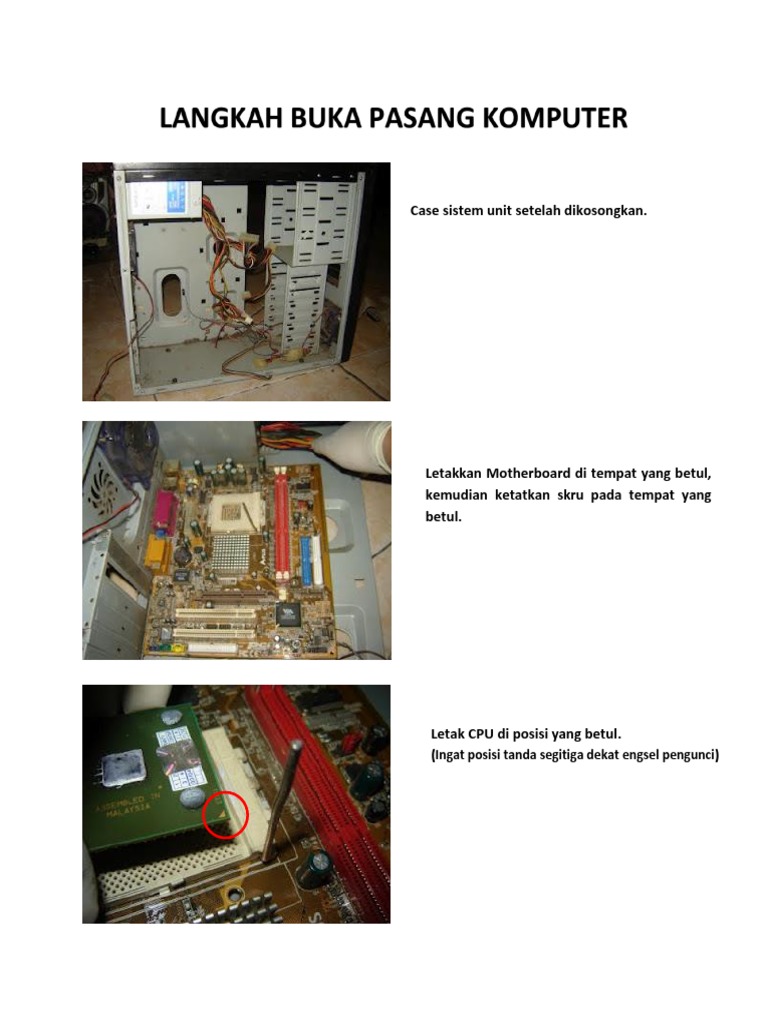 LANGKAH BUKA PASANG KOMPUTER

Case sistem unit setelah dikosongkan.

Letakkan Motherboard di tempat yang betul, kemudian ketatkan skru pada tempat yang betul.

ASSEMBLED IN MALAYSIA

Letak CPU di posisi yang betul.
(Ingat posisi tanda segitiga dekat engsel pengunci)