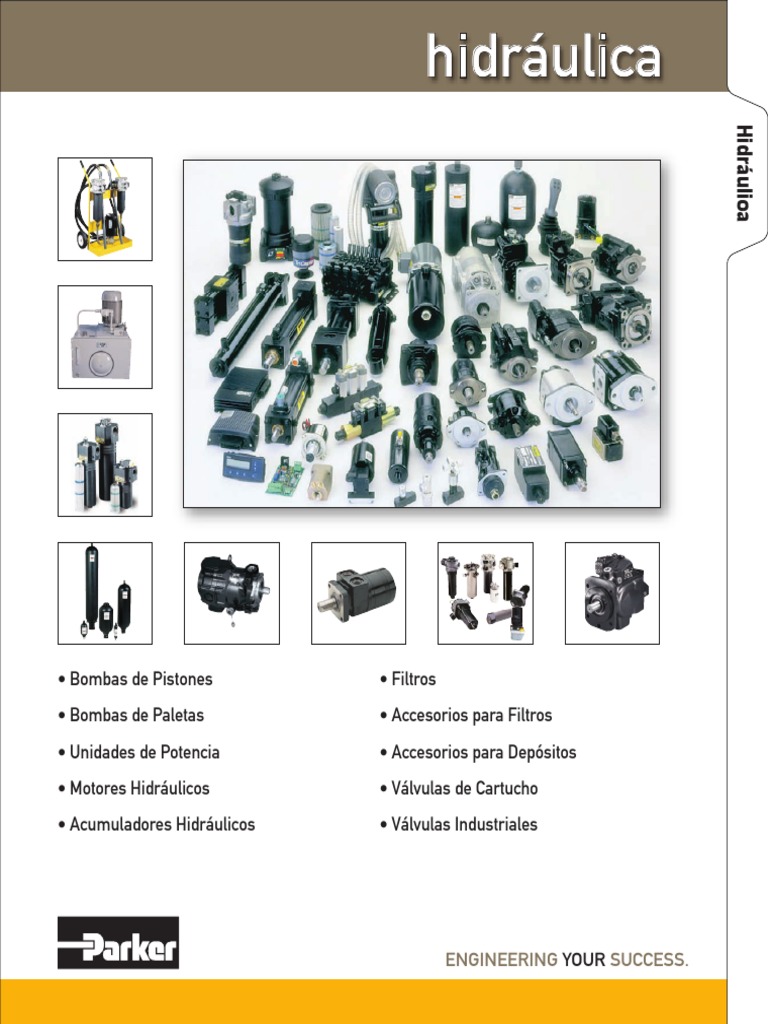 hidráulica

Hidráulioa

• Bombas de Pistones
• Bombas de Paletas
• Unidades de Potencia
• Motores Hidráulicos
• Acumuladores Hidráulicos

• Filtros
• Accesorios para Filtros
• Accesorios para Depósitos
• Válvulas de Cartucho
• Válvulas Industriales

Parker

ENGINEERING YOUR SUCCESS.